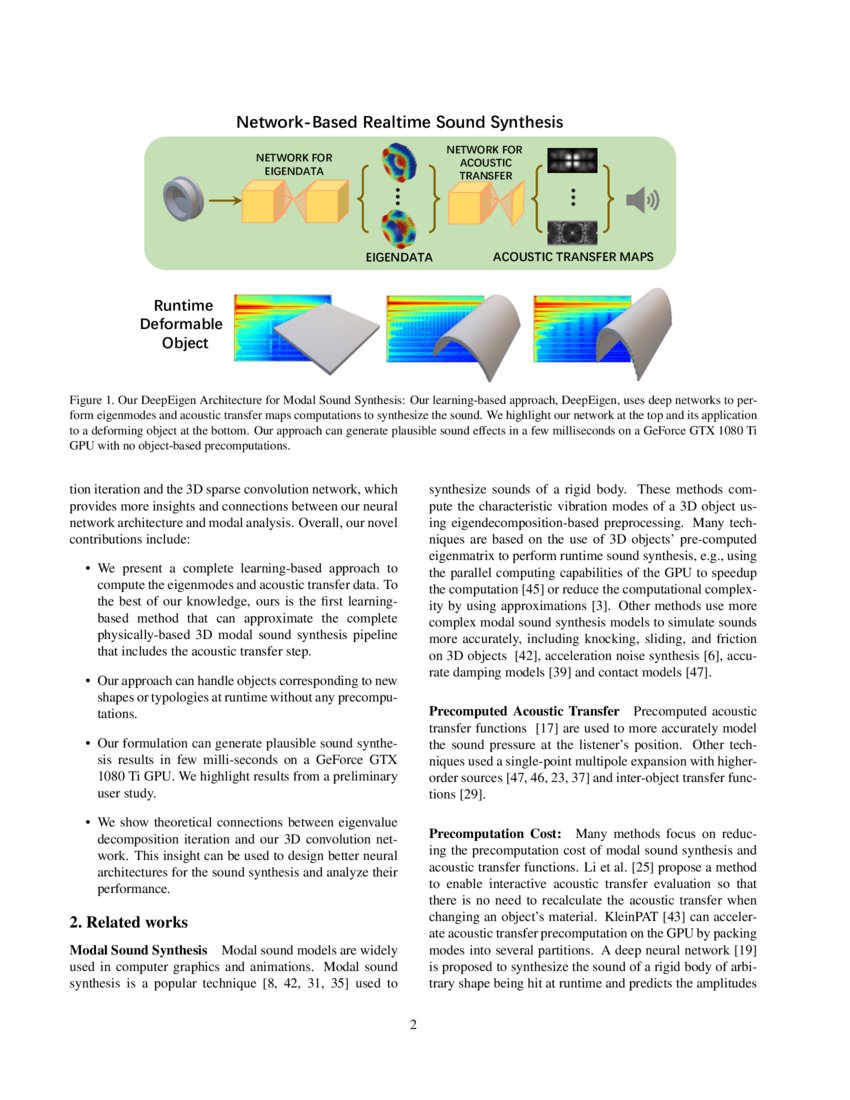 Network-Based Realtime Sound Synthesis

NETWORK FOR EIGENDATA

NETWORK FOR ACOUSTIC TRANSFER

EIGENDATA

ACOUSTIC TRANSFER MAPS

Runtime Deformable Object

Figure 1. Our DeepEigen Architecture for Modal Sound Synthesis: Our learning-based approach, DeepEigen, uses deep networks to perform eigenmodes and acoustic transfer maps computations to synthesize the sound. We highlight our network at the top and its application to a deforming object at the bottom. Our approach can generate plausible sound effects in a few milliseconds on a GeForce GTX 1080 Ti GPU with no object-based precomputations.

tion iteration and the 3D sparse convolution network, which provides more insights and connections between our neural network architecture and modal analysis. Overall, our novel contributions include:

• We present a complete learning-based approach to compute the eigenmodes and acoustic transfer data. To the best of our knowledge, ours is the first learning-based method that can approximate the complete physically-based 3D modal sound synthesis pipeline that includes the acoustic transfer step.

• Our approach can handle objects corresponding to new shapes or typologies at runtime without any precomputations.

• Our formulation can generate plausible sound synthesis results in few milli-seconds on a GeForce GTX 1080 Ti GPU. We highlight results from a preliminary user study.

• We show theoretical connections between eigenvalue decomposition iteration and our 3D convolution network. This insight can be used to design better neural architectures for the sound synthesis and analyze their performance.

2. Related works

Modal Sound Synthesis Modal sound models are widely used in computer graphics and animations. Modal sound synthesis is a popular technique [8, 42, 31, 35] used to synthesize sounds of a rigid body. These methods compute the characteristic vibration modes of a 3D object using eigendecomposition-based preprocessing. Many techniques are based on the use of 3D objects' pre-computed eigenmatrix to perform runtime sound synthesis, e.g., using the parallel computing capabilities of the GPU to speedup the computation [45] or reduce the computational complexity by using approximations [3]. Other methods use more complex modal sound synthesis models to simulate sounds more accurately, including knocking, sliding, and friction on 3D objects [42], acceleration noise synthesis [6], accurate damping models [39] and contact models [47].

Precomputed Acoustic Transfer Precomputed acoustic transfer functions [17] are used to more accurately model the sound pressure at the listener's position. Other techniques used a single-point multipole expansion with higher-order sources [47, 46, 23, 37] and inter-object transfer functions [29].

Precomputation Cost: Many methods focus on reducing the precomputation cost of modal sound synthesis and acoustic transfer functions. Li et al. [25] propose a method to enable interactive acoustic transfer evaluation so that there is no need to recalculate the acoustic transfer when changing an object's material. KleinPAT [43] can accelerate acoustic transfer precomputation on the GPU by packing modes into several partitions. A deep neural network [19] is proposed to synthesize the sound of a rigid body of arbitrary shape being hit at runtime and predicts the amplitudes

2