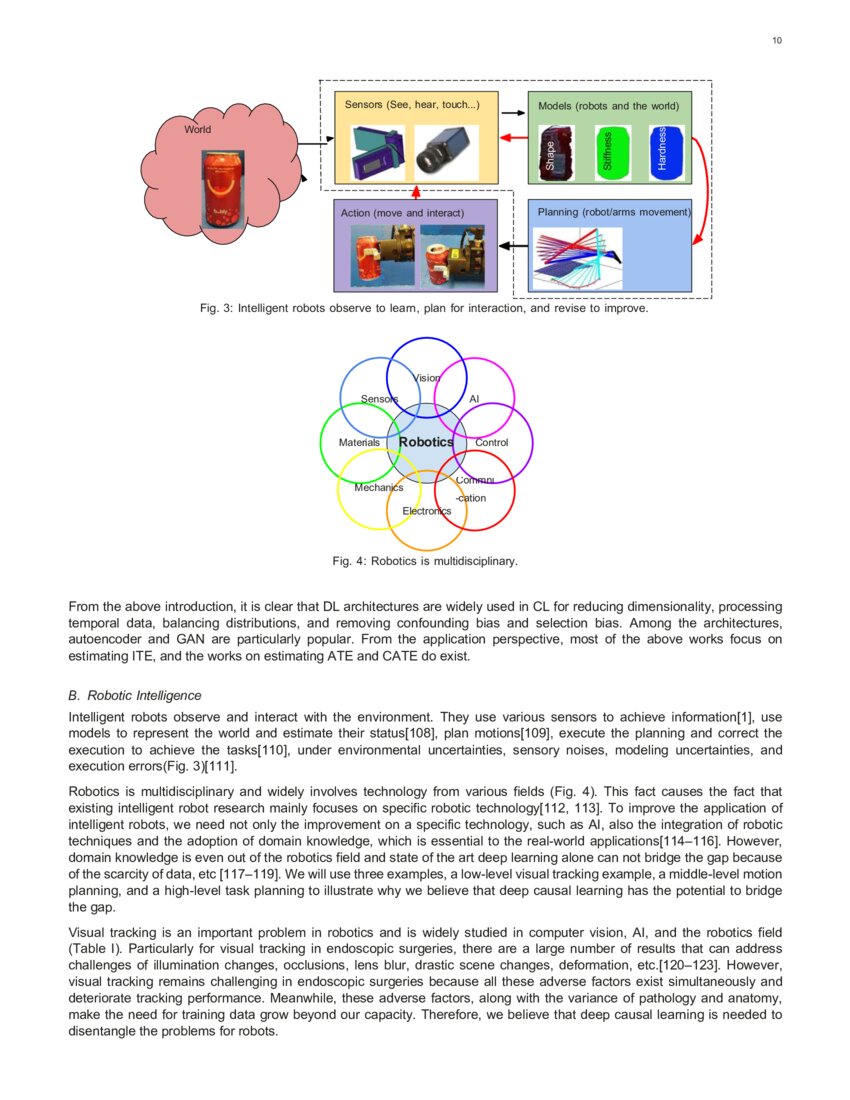 10

World

Sensors (See, hear, touch...)

Models (robots and the world)

Shape

Stiffness

Hardness

Action (move and interact)

Planning (robot/arms movement)

Fig. 3: Intelligent robots observe to learn, plan for interaction, and revise to improve.

Vision

Sensors

AI

Materials

Robotics

Control

Mechanics

Communi -cation

Electronics

Fig. 4: Robotics is multidisciplinary.

From the above introduction, it is clear that DL architectures are widely used in CL for reducing dimensionality, processing temporal data, balancing distributions, and removing confounding bias and selection bias. Among the architectures, autoencoder and GAN are particularly popular. From the application perspective, most of the above works focus on estimating ITE, and the works on estimating ATE and CATE do exist.

B. Robotic Intelligence

Intelligent robots observe and interact with the environment. They use various sensors to achieve information[1], use models to represent the world and estimate their status[108], plan motions[109], execute the planning and correct the execution to achieve the tasks[110], under environmental uncertainties, sensory noises, modeling uncertainties, and execution errors(Fig. 3)[111].

Robotics is multidisciplinary and widely involves technology from various fields (Fig. 4). This fact causes the fact that existing intelligent robot research mainly focuses on specific robotic technology[112, 113]. To improve the application of intelligent robots, we need not only the improvement on a specific technology, such as AI, also the integration of robotic techniques and the adoption of domain knowledge, which is essential to the real-world applications[114–116]. However, domain knowledge is even out of the robotics field and state of the art deep learning alone can not bridge the gap because of the scarcity of data, etc [117–119]. We will use three examples, a low-level visual tracking example, a middle-level motion planning, and a high-level task planning to illustrate why we believe that deep causal learning has the potential to bridge the gap.

Visual tracking is an important problem in robotics and is widely studied in computer vision, AI, and the robotics field (Table I). Particularly for visual tracking in endoscopic surgeries, there are a large number of results that can address challenges of illumination changes, occlusions, lens blur, drastic scene changes, deformation, etc.[120–123]. However, visual tracking remains challenging in endoscopic surgeries because all these adverse factors exist simultaneously and deteriorate tracking performance. Meanwhile, these adverse factors, along with the variance of pathology and anatomy, make the need for training data grow beyond our capacity. Therefore, we believe that deep causal learning is needed to disentangle the problems for robots.