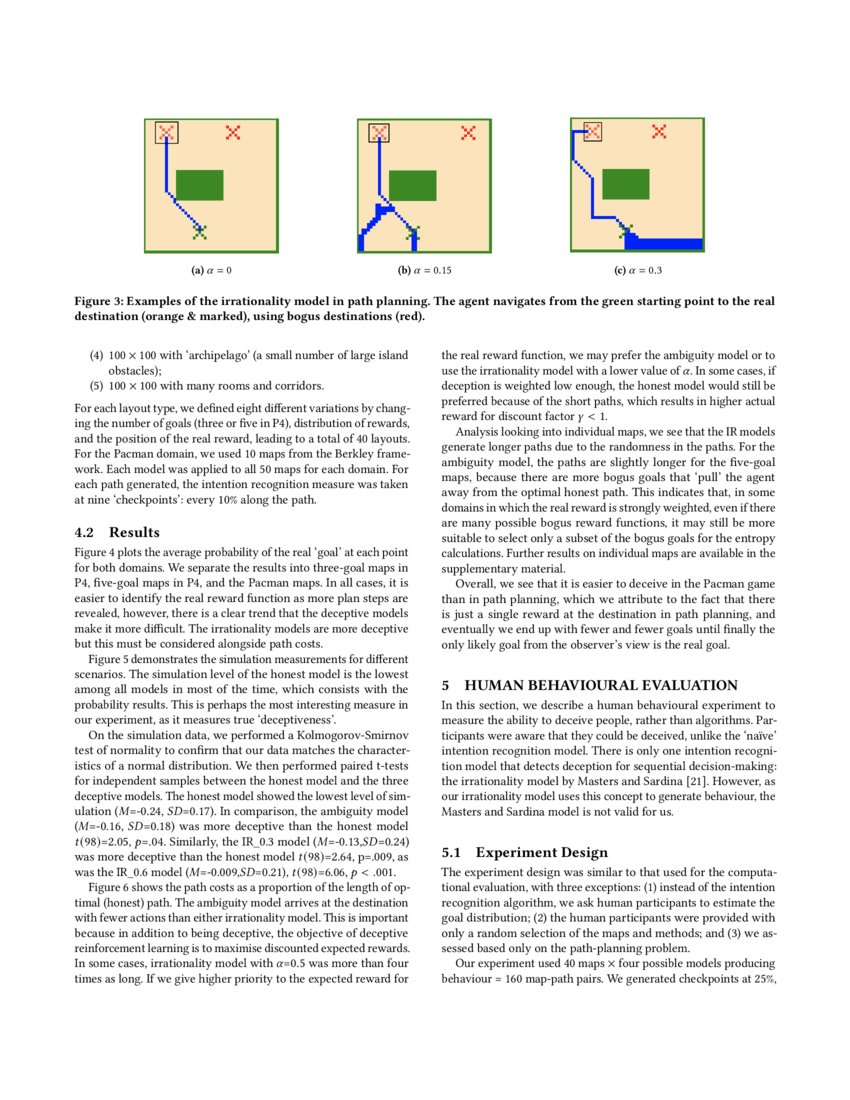 (a) $\alpha = 0$

(b) $\alpha = 0.15$

(c) $\alpha = 0.3$

Figure 3: Examples of the irrationality model in path planning. The agent navigates from the green starting point to the real destination (orange & marked), using bogus destinations (red).

(4) $100 \times 100$ with 'archipelago' (a small number of large island obstacles);
(5) $100 \times 100$ with many rooms and corridors.

For each layout type, we defined eight different variations by changing the number of goals (three or five in P4), distribution of rewards, and the position of the real reward, leading to a total of 40 layouts. For the Pacman domain, we used 10 maps from the Berkley framework. Each model was applied to all 50 maps for each domain. For each path generated, the intention recognition measure was taken at nine 'checkpoints': every 10% along the path.

4.2 Results

Figure 4 plots the average probability of the real 'goal' at each point for both domains. We separate the results into three-goal maps in P4, five-goal maps in P4, and the Pacman maps. In all cases, it is easier to identify the real reward function as more plan steps are revealed, however, there is a clear trend that the deceptive models make it more difficult. The irrationality models are more deceptive but this must be considered alongside path costs.

Figure 5 demonstrates the simulation measurements for different scenarios. The simulation level of the honest model is the lowest among all models in most of the time, which consists with the probability results. This is perhaps the most interesting measure in our experiment, as it measures true 'deceptiveness'.

On the simulation data, we performed a Kolmogorov-Smirnov test of normality to confirm that our data matches the characteristics of a normal distribution. We then performed paired t-tests for independent samples between the honest model and the three deceptive models. The honest model showed the lowest level of simulation ($M$=-0.24, $SD$=0.17). In comparison, the ambiguity model ($M$=-0.16, $SD$=0.18) was more deceptive than the honest model $t(98)$=2.05, $p$=.04. Similarly, the IR_0.3 model ($M$=-0.13,$SD$=0.24) was more deceptive than the honest model $t(98)$=2.64, p=.009, as was the IR_0.6 model ($M$=-0.009,$SD$=0.21), $t(98)$=6.06, $p < .001$.

Figure 6 shows the path costs as a proportion of the length of optimal (honest) path. The ambiguity model arrives at the destination with fewer actions than either irrationality model. This is important because in addition to being deceptive, the objective of deceptive reinforcement learning is to maximise discounted expected rewards. In some cases, irrationality model with $\alpha$=0.5 was more than four times as long. If we give higher priority to the expected reward for the real reward function, we may prefer the ambiguity model or to use the irrationality model with a lower value of $\alpha$. In some cases, if deception is weighted low enough, the honest model would still be preferred because of the short paths, which results in higher actual reward for discount factor $\gamma < 1$.

Analysis looking into individual maps, we see that the IR models generate longer paths due to the randomness in the paths. For the ambiguity model, the paths are slightly longer for the five-goal maps, because there are more bogus goals that 'pull' the agent away from the optimal honest path. This indicates that, in some domains in which the real reward is strongly weighted, even if there are many possible bogus reward functions, it may still be more suitable to select only a subset of the bogus goals for the entropy calculations. Further results on individual maps are available in the supplementary material.

Overall, we see that it is easier to deceive in the Pacman game than in path planning, which we attribute to the fact that there is just a single reward at the destination in path planning, and eventually we end up with fewer and fewer goals until finally the only likely goal from the observer's view is the real goal.

5 HUMAN BEHAVIOURAL EVALUATION

In this section, we describe a human behavioural experiment to measure the ability to deceive people, rather than algorithms. Participants were aware that they could be deceived, unlike the 'naïve' intention recognition model. There is only one intention recognition model that detects deception for sequential decision-making: the irrationality model by Masters and Sardina [21]. However, as our irrationality model uses this concept to generate behaviour, the Masters and Sardina model is not valid for us.

5.1 Experiment Design

The experiment design was similar to that used for the computational evaluation, with three exceptions: (1) instead of the intention recognition algorithm, we ask human participants to estimate the goal distribution; (2) the human participants were provided with only a random selection of the maps and methods; and (3) we assessed based only on the path-planning problem.

Our experiment used 40 maps $\times$ four possible models producing behaviour = 160 map-path pairs. We generated checkpoints at 25%,