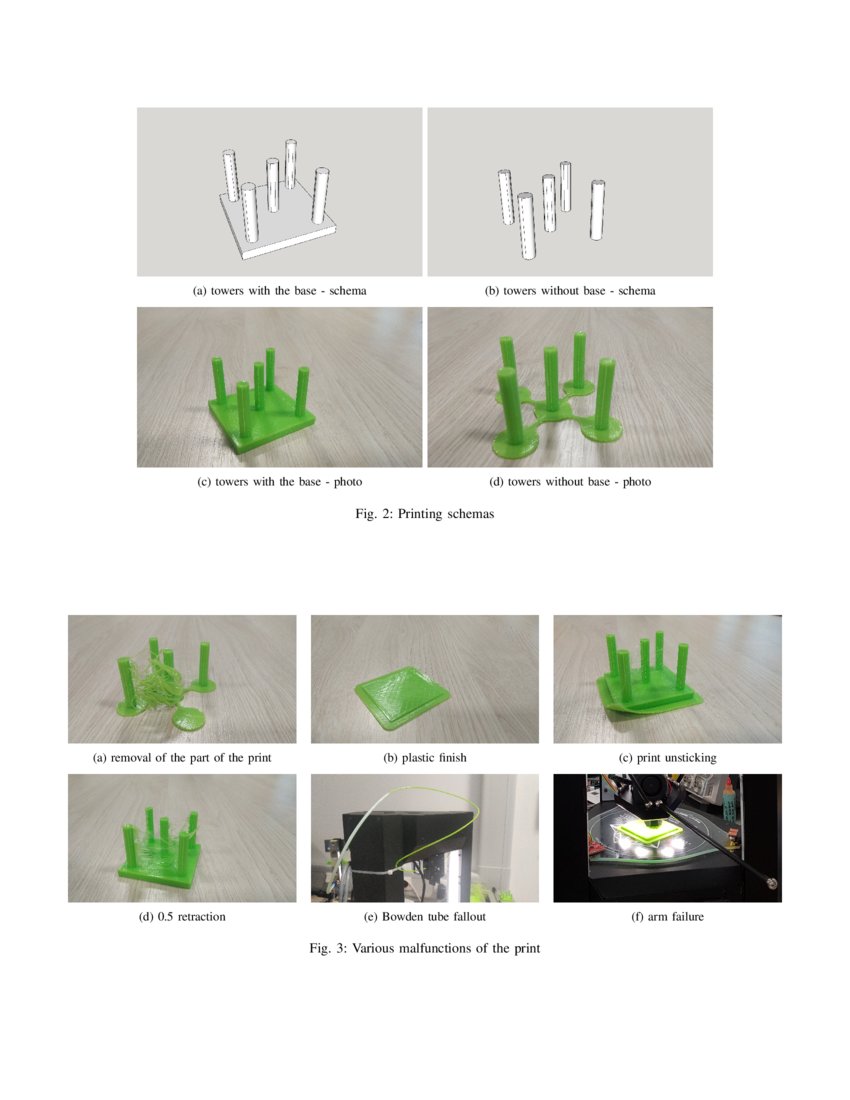 (a) towers with the base - schema

(b) towers without base - schema

(c) towers with the base - photo

(d) towers without base - photo

Fig. 2: Printing schemas

(a) removal of the part of the print

(b) plastic finish

(c) print unsticking

(d) 0.5 retraction

(e) Bowden tube fallout

(f) arm failure

Fig. 3: Various malfunctions of the print