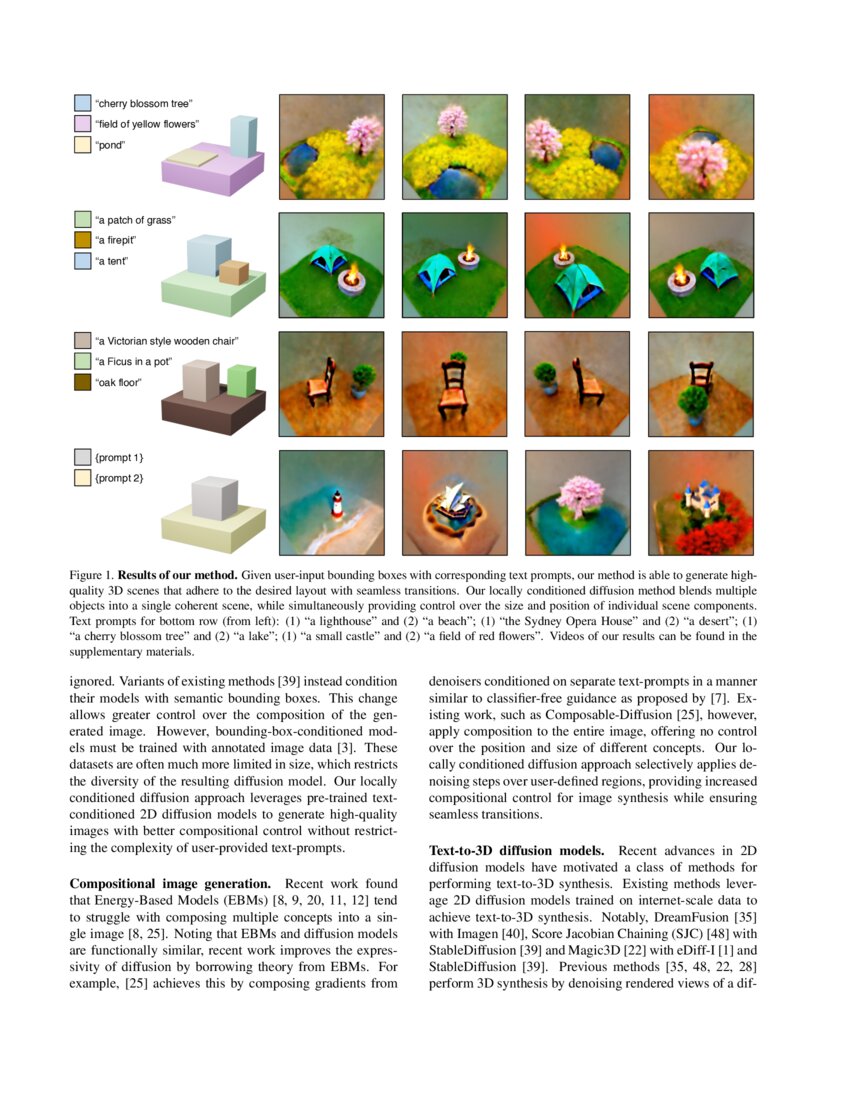 "cherry blossom tree"
"field of yellow flowers"
"pond"

"a patch of grass"
"a firepit"
"a tent"

"a Victorian style wooden chair"
"a Ficus in a pot"
"oak floor"

{prompt 1}
{prompt 2}

Figure 1. **Results of our method.** Given user-input bounding boxes with corresponding text prompts, our method is able to generate high-quality 3D scenes that adhere to the desired layout with seamless transitions. Our locally conditioned diffusion method blends multiple objects into a single coherent scene, while simultaneously providing control over the size and position of individual scene components. Text prompts for bottom row (from left): (1) "a lighthouse" and (2) "a beach"; (1) "the Sydney Opera House" and (2) "a desert"; (1) "a cherry blossom tree" and (2) "a lake"; (1) "a small castle" and (2) "a field of red flowers". Videos of our results can be found in the supplementary materials.

ignored. Variants of existing methods [39] instead condition their models with semantic bounding boxes. This change allows greater control over the composition of the generated image. However, bounding-box-conditioned models must be trained with annotated image data [3]. These datasets are often much more limited in size, which restricts the diversity of the resulting diffusion model. Our locally conditioned diffusion approach leverages pre-trained text-conditioned 2D diffusion models to generate high-quality images with better compositional control without restricting the complexity of user-provided text-prompts.

**Compositional image generation.** Recent work found that Energy-Based Models (EBMs) [8, 9, 20, 11, 12] tend to struggle with composing multiple concepts into a single image [8, 25]. Noting that EBMs and diffusion models are functionally similar, recent work improves the expressivity of diffusion by borrowing theory from EBMs. For example, [25] achieves this by composing gradients from denoisers conditioned on separate text-prompts in a manner similar to classifier-free guidance as proposed by [7]. Existing work, such as Composable-Diffusion [25], however, apply composition to the entire image, offering no control over the position and size of different concepts. Our locally conditioned diffusion approach selectively applies denoising steps over user-defined regions, providing increased compositional control for image synthesis while ensuring seamless transitions.

**Text-to-3D diffusion models.** Recent advances in 2D diffusion models have motivated a class of methods for performing text-to-3D synthesis. Existing methods leverage 2D diffusion models trained on internet-scale data to achieve text-to-3D synthesis. Notably, DreamFusion [35] with Imagen [40], Score Jacobian Chaining (SJC) [48] with StableDiffusion [39] and Magic3D [22] with eDiff-I [1] and StableDiffusion [39]. Previous methods [35, 48, 22, 28] perform 3D synthesis by denoising rendered views of a dif-