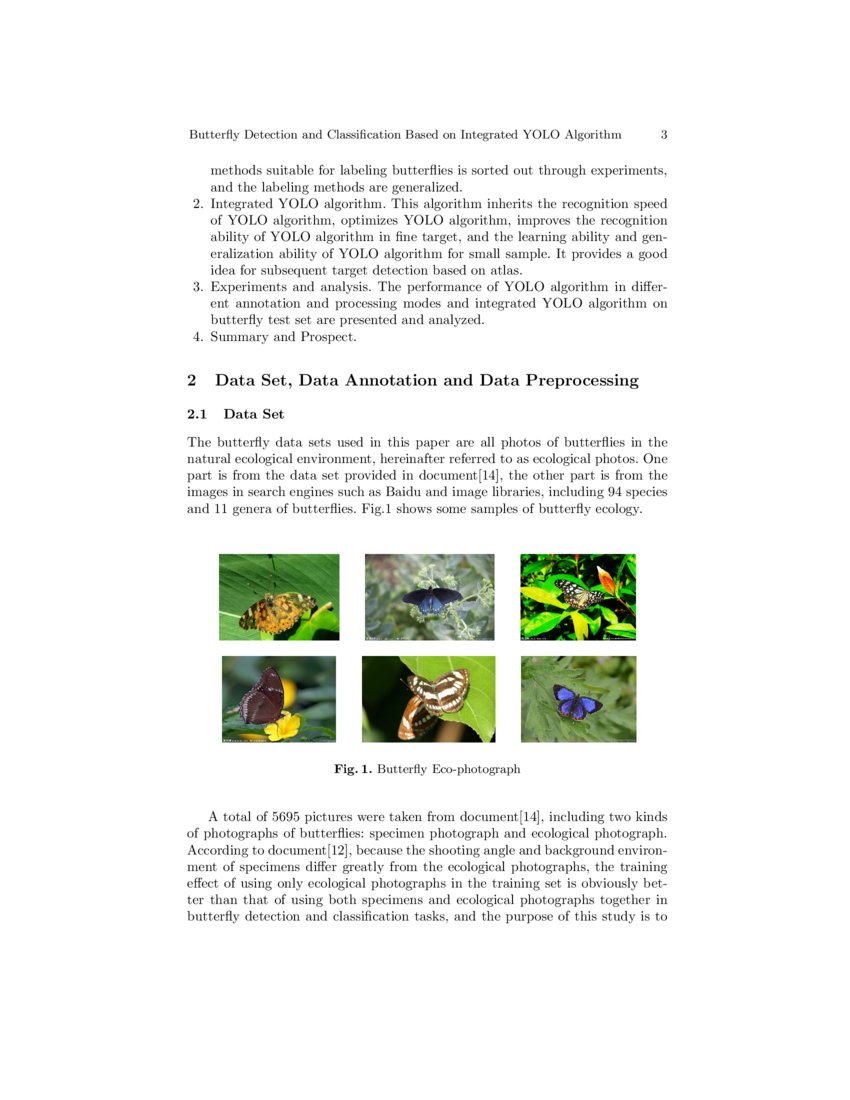 Butterfly Detection and Classification Based on Integrated YOLO Algorithm 3

methods suitable for labeling butterflies is sorted out through experiments, and the labeling methods are generalized.
2. Integrated YOLO algorithm. This algorithm inherits the recognition speed of YOLO algorithm, optimizes YOLO algorithm, improves the recognition ability of YOLO algorithm in fine target, and the learning ability and generalization ability of YOLO algorithm for small sample. It provides a good idea for subsequent target detection based on atlas.
3. Experiments and analysis. The performance of YOLO algorithm in different annotation and processing modes and integrated YOLO algorithm on butterfly test set are presented and analyzed.
4. Summary and Prospect.

2 Data Set, Data Annotation and Data Preprocessing

2.1 Data Set

The butterfly data sets used in this paper are all photos of butterflies in the natural ecological environment, hereinafter referred to as ecological photos. One part is from the data set provided in document[14], the other part is from the images in search engines such as Baidu and image libraries, including 94 species and 11 genera of butterflies. Fig.1 shows some samples of butterfly ecology.

Fig. 1. Butterfly Eco-photograph

A total of 5695 pictures were taken from document[14], including two kinds of photographs of butterflies: specimen photograph and ecological photograph. According to document[12], because the shooting angle and background environment of specimens differ greatly from the ecological photographs, the training effect of using only ecological photographs in the training set is obviously better than that of using both specimens and ecological photographs together in butterfly detection and classification tasks, and the purpose of this study is to