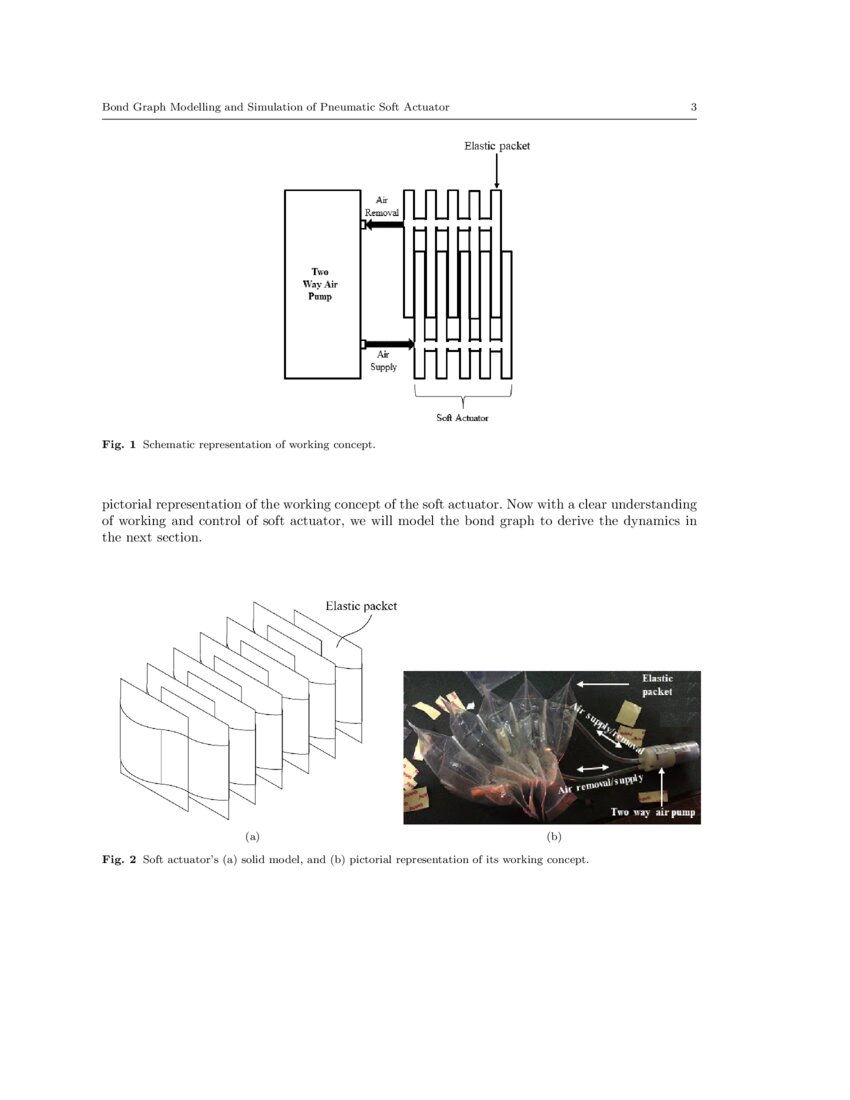 Bond Graph Modelling and Simulation of Pneumatic Soft Actuator 3

Elastic packet

Air Removal

Two Way Air Pump

Air Supply

Soft Actuator

**Fig. 1** Schematic representation of working concept.

pictorial representation of the working concept of the soft actuator. Now with a clear understanding of working and control of soft actuator, we will model the bond graph to derive the dynamics in the next section.

Elastic packet

Elastic packet

Air supply/removal

Air removal/supply

Two way air pump

(a)

(b)

**Fig. 2** Soft actuator's (a) solid model, and (b) pictorial representation of its working concept.