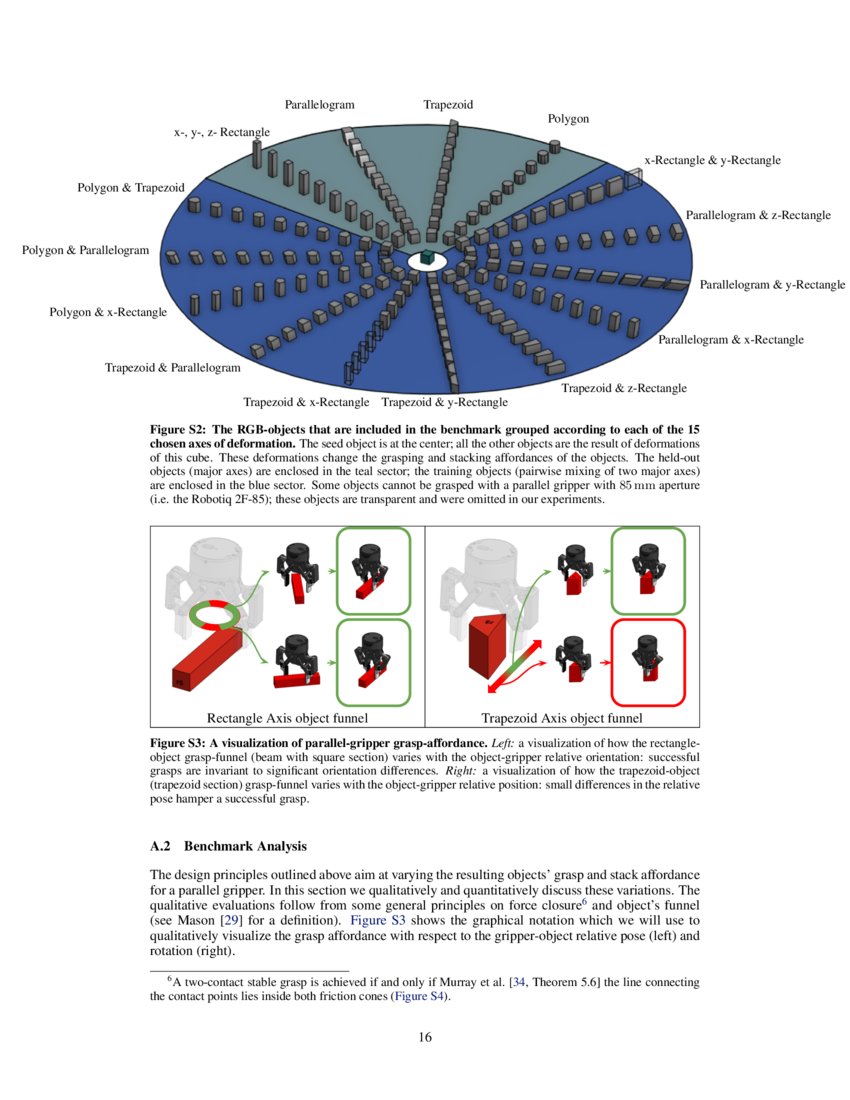 Parallelogram
Trapezoid
Polygon
x-, y-, z- Rectangle
x-Rectangle & y-Rectangle
Polygon & Trapezoid
Parallelogram & z-Rectangle
Polygon & Parallelogram
Parallelogram & y-Rectangle
Polygon & x-Rectangle
Parallelogram & x-Rectangle
Trapezoid & Parallelogram
Trapezoid & z-Rectangle
Trapezoid & x-Rectangle
Trapezoid & y-Rectangle

**Figure S2: The RGB-objects that are included in the benchmark grouped according to each of the 15 chosen axes of deformation.** The seed object is at the center; all the other objects are the result of deformations of this cube. These deformations change the grasping and stacking affordances of the objects. The held-out objects (major axes) are enclosed in the teal sector; the training objects (pairwise mixing of two major axes) are enclosed in the blue sector. Some objects cannot be grasped with a parallel gripper with 85 mm aperture (i.e. the Robotiq 2F-85); these objects are transparent and were omitted in our experiments.

Rectangle Axis object funnel
Trapezoid Axis object funnel

**Figure S3: A visualization of parallel-gripper grasp-affordance.** *Left:* a visualization of how the rectangle-object grasp-funnel (beam with square section) varies with the object-gripper relative orientation: successful grasps are invariant to significant orientation differences. *Right:* a visualization of how the trapezoid-object (trapezoid section) grasp-funnel varies with the object-gripper relative position: small differences in the relative pose hamper a successful grasp.

**A.2 Benchmark Analysis**

The design principles outlined above aim at varying the resulting objects' grasp and stack affordance for a parallel gripper. In this section we qualitatively and quantitatively discuss these variations. The qualitative evaluations follow from some general principles on force closure$^6$ and object's funnel (see Mason [29] for a definition). Figure S3 shows the graphical notation which we will use to qualitatively visualize the grasp affordance with respect to the gripper-object relative pose (left) and rotation (right).

$^6$A two-contact stable grasp is achieved if and only if Murray et al. [34, Theorem 5.6] the line connecting the contact points lies inside both friction cones (Figure S4).

16