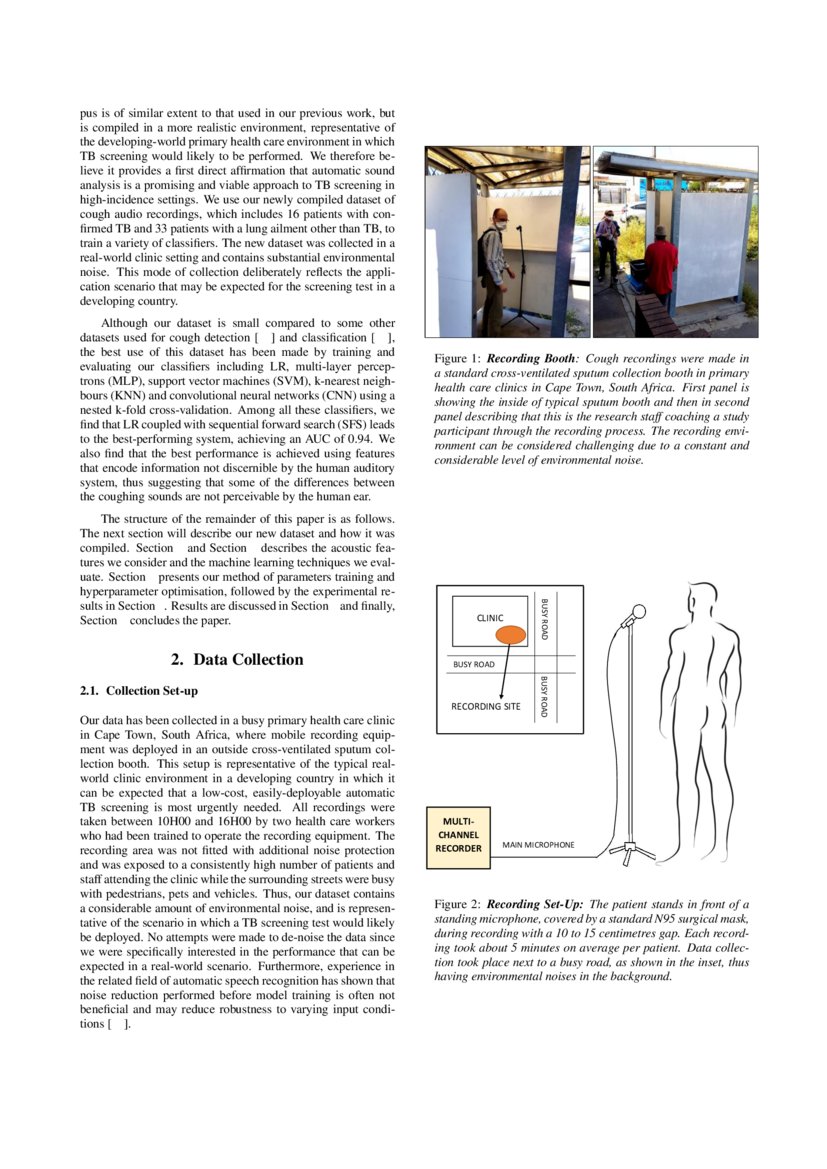 pus is of similar extent to that used in our previous work, but is compiled in a more realistic environment, representative of the developing-world primary health care environment in which TB screening would likely to be performed. We therefore believe it provides a first direct affirmation that automatic sound analysis is a promising and viable approach to TB screening in high-incidence settings. We use our newly compiled dataset of cough audio recordings, which includes 16 patients with confirmed TB and 33 patients with a lung ailment other than TB, to train a variety of classifiers. The new dataset was collected in a real-world clinic setting and contains substantial environmental noise. This mode of collection deliberately reflects the application scenario that may be expected for the screening test in a developing country.

Although our dataset is small compared to some other datasets used for cough detection [ ] and classification [ ], the best use of this dataset has been made by training and evaluating our classifiers including LR, multi-layer perceptrons (MLP), support vector machines (SVM), k-nearest neighbours (KNN) and convolutional neural networks (CNN) using a nested k-fold cross-validation. Among all these classifiers, we find that LR coupled with sequential forward search (SFS) leads to the best-performing system, achieving an AUC of 0.94. We also find that the best performance is achieved using features that encode information not discernible by the human auditory system, thus suggesting that some of the differences between the coughing sounds are not perceivable by the human ear.

The structure of the remainder of this paper is as follows. The next section will describe our new dataset and how it was compiled. Section and Section describes the acoustic features we consider and the machine learning techniques we evaluate. Section presents our method of parameters training and hyperparameter optimisation, followed by the experimental results in Section . Results are discussed in Section and finally, Section concludes the paper.

2. Data Collection

2.1. Collection Set-up

Our data has been collected in a busy primary health care clinic in Cape Town, South Africa, where mobile recording equipment was deployed in an outside cross-ventilated sputum collection booth. This setup is representative of the typical real-world clinic environment in a developing country in which it can be expected that a low-cost, easily-deployable automatic TB screening is most urgently needed. All recordings were taken between 10H00 and 16H00 by two health care workers who had been trained to operate the recording equipment. The recording area was not fitted with additional noise protection and was exposed to a consistently high number of patients and staff attending the clinic while the surrounding streets were busy with pedestrians, pets and vehicles. Thus, our dataset contains a considerable amount of environmental noise, and is representative of the scenario in which a TB screening test would likely be deployed. No attempts were made to de-noise the data since we were specifically interested in the performance that can be expected in a real-world scenario. Furthermore, experience in the related field of automatic speech recognition has shown that noise reduction performed before model training is often not beneficial and may reduce robustness to varying input conditions [ ].

Figure 1: Recording Booth: Cough recordings were made in a standard cross-ventilated sputum collection booth in primary health care clinics in Cape Town, South Africa. First panel is showing the inside of typical sputum booth and then in second panel describing that this is the research staff coaching a study participant through the recording process. The recording environment can be considered challenging due to a constant and considerable level of environmental noise.

CLINIC
BUSY ROAD
BUSY ROAD
BUSY ROAD
RECORDING SITE
MULTI-CHANNEL RECORDER
MAIN MICROPHONE

Figure 2: Recording Set-Up: The patient stands in front of a standing microphone, covered by a standard N95 surgical mask, during recording with a 10 to 15 centimetres gap. Each recording took about 5 minutes on average per patient. Data collection took place next to a busy road, as shown in the inset, thus having environmental noises in the background.