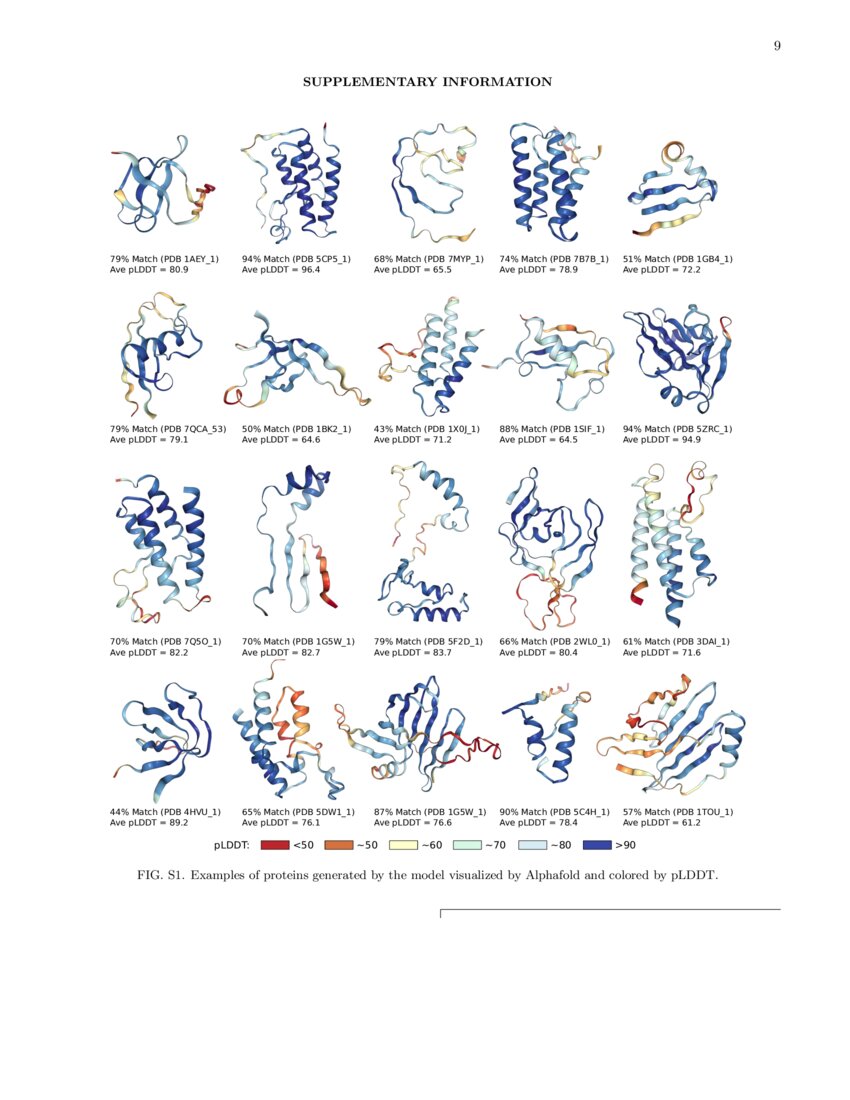 9

SUPPLEMENTARY INFORMATION

79% Match (PDB 1AEY_1)
Ave pLDDT = 80.9

94% Match (PDB 5CP5_1)
Ave pLDDT = 96.4

68% Match (PDB 7MYP_1)
Ave pLDDT = 65.5

74% Match (PDB 7B7B_1)
Ave pLDDT = 78.9

51% Match (PDB 1GB4_1)
Ave pLDDT = 72.2

79% Match (PDB 7QCA_53)
Ave pLDDT = 79.1

50% Match (PDB 1BK2_1)
Ave pLDDT = 64.6

43% Match (PDB 1X0J_1)
Ave pLDDT = 71.2

88% Match (PDB 1SIF_1)
Ave pLDDT = 64.5

94% Match (PDB 5ZRC_1)
Ave pLDDT = 94.9

70% Match (PDB 7Q5O_1)
Ave pLDDT = 82.2

70% Match (PDB 1G5W_1)
Ave pLDDT = 82.7

79% Match (PDB 5F2D_1)
Ave pLDDT = 83.7

66% Match (PDB 2WL0_1)
Ave pLDDT = 80.4

61% Match (PDB 3DAI_1)
Ave pLDDT = 71.6

44% Match (PDB 4HVU_1)
Ave pLDDT = 89.2

65% Match (PDB 5DW1_1)
Ave pLDDT = 76.1

87% Match (PDB 1G5W_1)
Ave pLDDT = 76.6

90% Match (PDB 5C4H_1)
Ave pLDDT = 78.4

57% Match (PDB 1TOU_1)
Ave pLDDT = 61.2

pLDDT: <50 ~50 ~60 ~70 ~80 >90

FIG. S1. Examples of proteins generated by the model visualized by Alphafold and colored by pLDDT.