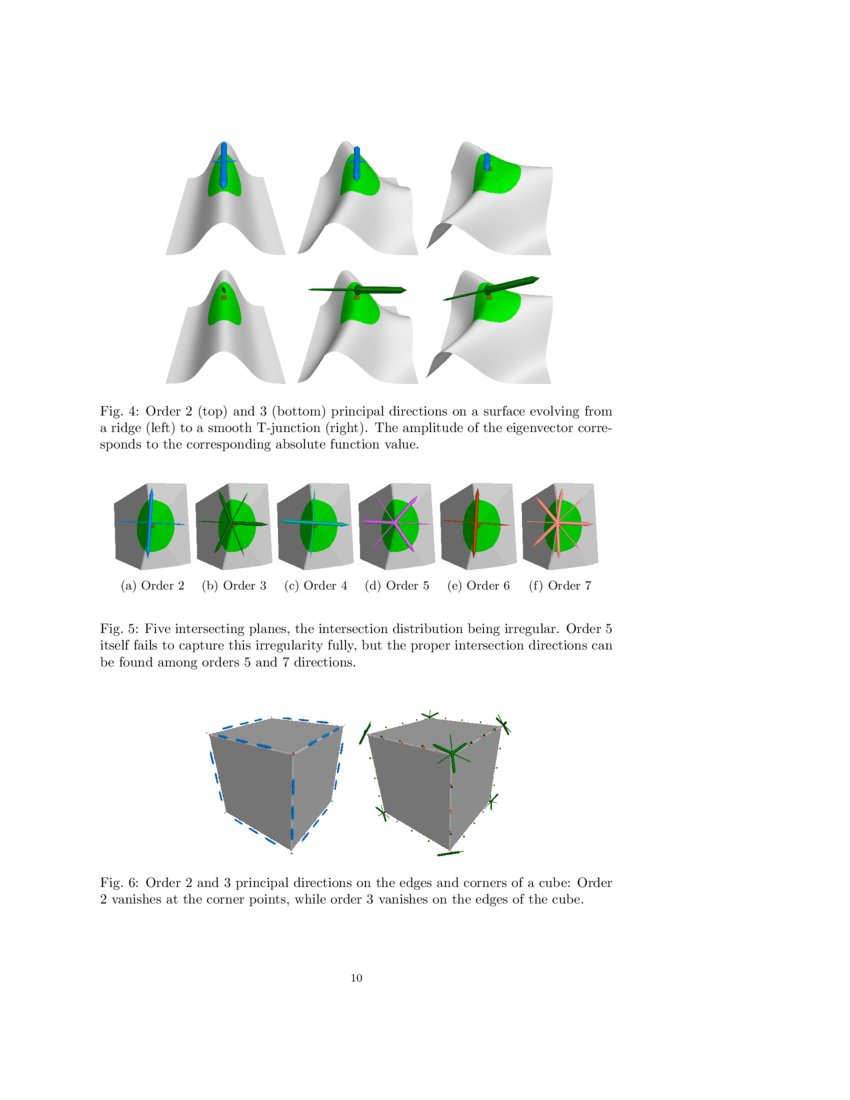 Fig. 4: Order 2 (top) and 3 (bottom) principal directions on a surface evolving from a ridge (left) to a smooth T-junction (right). The amplitude of the eigenvector corresponds to the corresponding absolute function value.

(a) Order 2 (b) Order 3 (c) Order 4 (d) Order 5 (e) Order 6 (f) Order 7

Fig. 5: Five intersecting planes, the intersection distribution being irregular. Order 5 itself fails to capture this irregularity fully, but the proper intersection directions can be found among orders 5 and 7 directions.

Fig. 6: Order 2 and 3 principal directions on the edges and corners of a cube: Order 2 vanishes at the corner points, while order 3 vanishes on the edges of the cube.

10