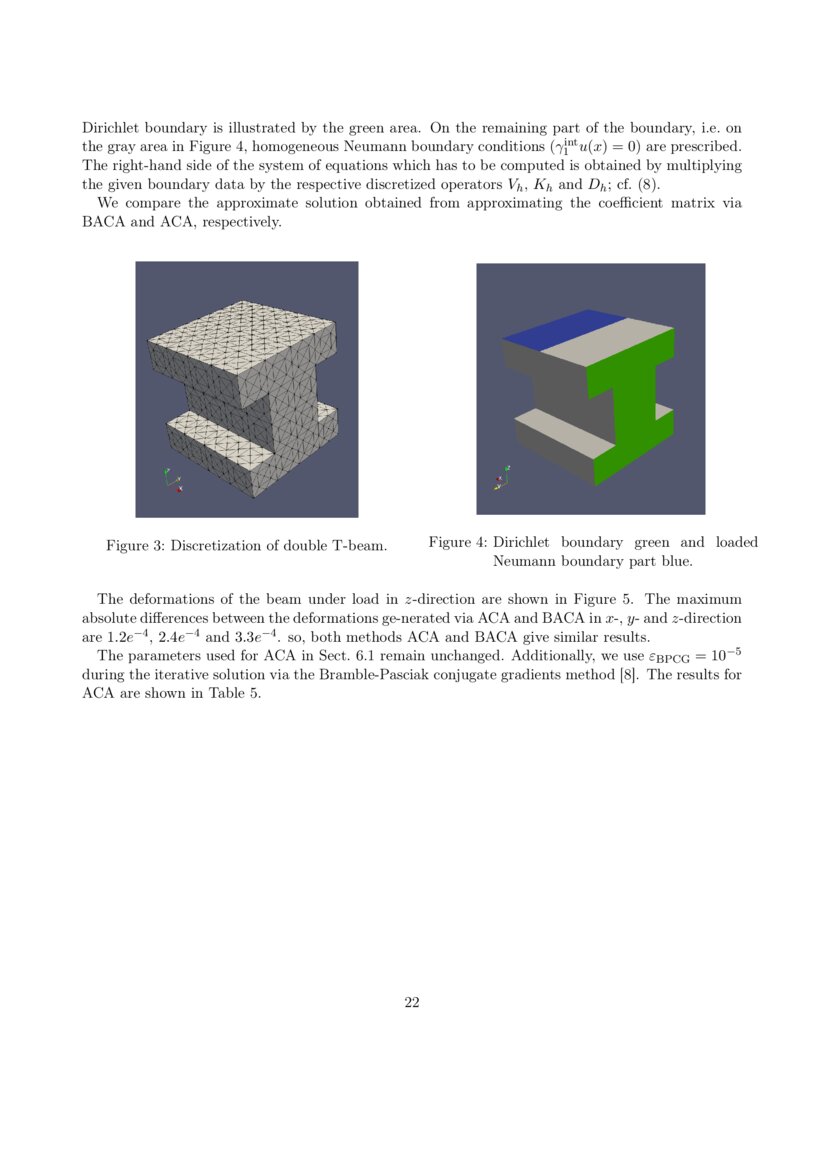 Dirichlet boundary is illustrated by the green area. On the remaining part of the boundary, i.e. on the gray area in Figure 4, homogeneous Neumann boundary conditions ($\gamma_1^{\text{int}} u(x) = 0$) are prescribed. The right-hand side of the system of equations which has to be computed is obtained by multiplying the given boundary data by the respective discretized operators $V_h$, $K_h$ and $D_h$; cf. (8).

We compare the approximate solution obtained from approximating the coefficient matrix via BACA and ACA, respectively.

Figure 3: Discretization of double T-beam.

Figure 4: Dirichlet boundary green and loaded Neumann boundary part blue.

The deformations of the beam under load in $z$-direction are shown in Figure 5. The maximum absolute differences between the deformations ge-nerated via ACA and BACA in $x$-, $y$- and $z$-direction are $1.2e^{-4}$, $2.4e^{-4}$ and $3.3e^{-4}$. so, both methods ACA and BACA give similar results.

The parameters used for ACA in Sect. 6.1 remain unchanged. Additionally, we use $\varepsilon_{\text{BPCG}} = 10^{-5}$ during the iterative solution via the Bramble-Pasciak conjugate gradients method [8]. The results for ACA are shown in Table 5.

22