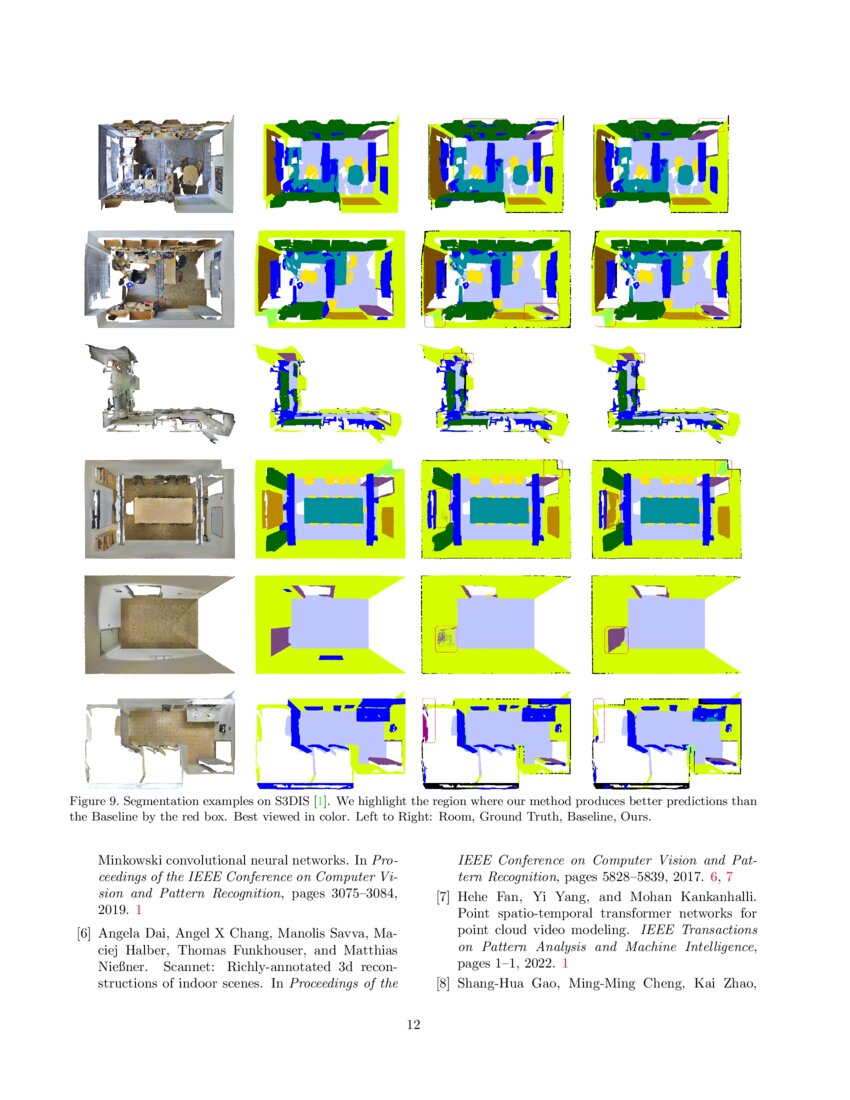 Figure 9. Segmentation examples on S3DIS [1]. We highlight the region where our method produces better predictions than the Baseline by the red box. Best viewed in color. Left to Right: Room, Ground Truth, Baseline, Ours.

Minkowski convolutional neural networks. In Proceedings of the IEEE Conference on Computer Vision and Pattern Recognition, pages 3075–3084, 2019. 1

[6] Angela Dai, Angel X Chang, Manolis Savva, Maciej Halber, Thomas Funkhouser, and Matthias Nießner. Scannet: Richly-annotated 3d reconstructions of indoor scenes. In Proceedings of the IEEE Conference on Computer Vision and Pattern Recognition, pages 5828–5839, 2017. 6, 7

[7] Hehe Fan, Yi Yang, and Mohan Kankanhalli. Point spatio-temporal transformer networks for point cloud video modeling. IEEE Transactions on Pattern Analysis and Machine Intelligence, pages 1–1, 2022. 1

[8] Shang-Hua Gao, Ming-Ming Cheng, Kai Zhao,

12