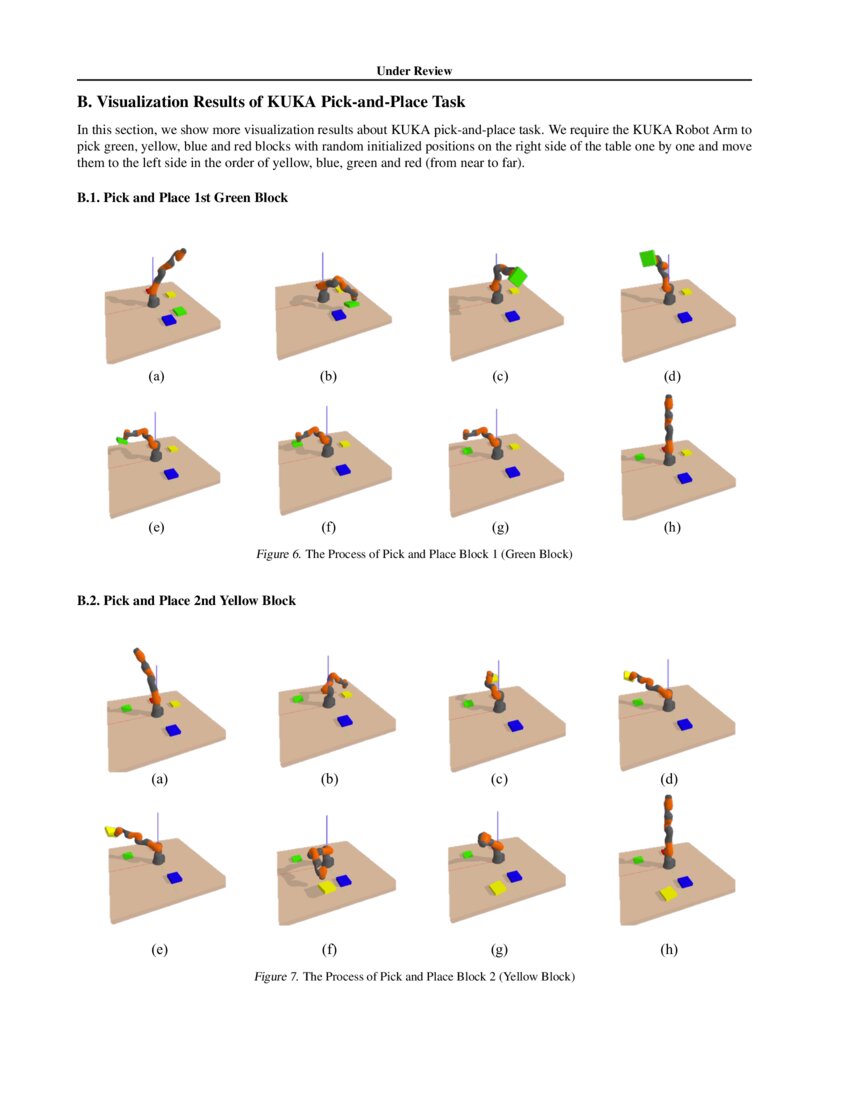 Under Review

B. Visualization Results of KUKA Pick-and-Place Task

In this section, we show more visualization results about KUKA pick-and-place task. We require the KUKA Robot Arm to pick green, yellow, blue and red blocks with random initialized positions on the right side of the table one by one and move them to the left side in the order of yellow, blue, green and red (from near to far).

B.1. Pick and Place 1st Green Block

(a)

(b)

(c)

(d)

(e)

(f)

(g)

(h)

Figure 6. The Process of Pick and Place Block 1 (Green Block)

B.2. Pick and Place 2nd Yellow Block

(a)

(b)

(c)

(d)

(e)

(f)

(g)

(h)

Figure 7. The Process of Pick and Place Block 2 (Yellow Block)