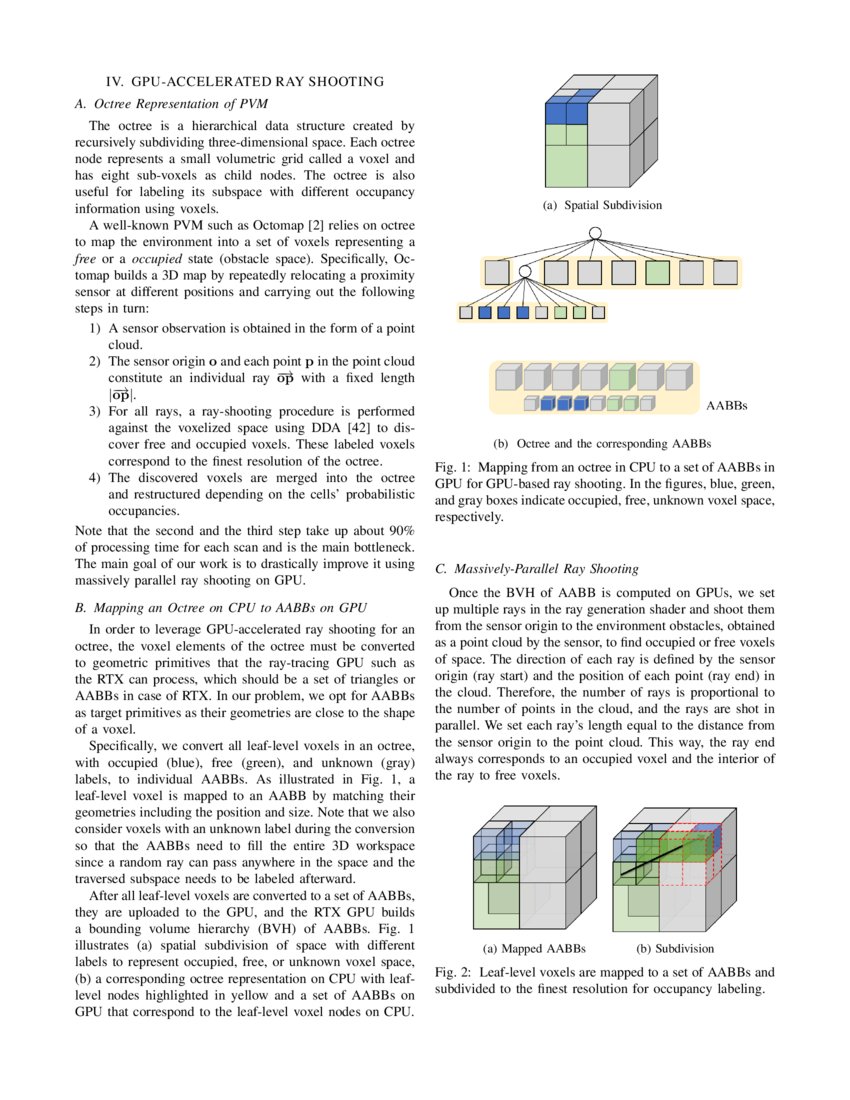 IV. GPU-ACCELERATED RAY SHOOTING

A. Octree Representation of PVM

The octree is a hierarchical data structure created by recursively subdividing three-dimensional space. Each octree node represents a small volumetric grid called a voxel and has eight sub-voxels as child nodes. The octree is also useful for labeling its subspace with different occupancy information using voxels.

A well-known PVM such as Octomap [2] relies on octree to map the environment into a set of voxels representing a free or a occupied state (obstacle space). Specifically, Octomap builds a 3D map by repeatedly relocating a proximity sensor at different positions and carrying out the following steps in turn:

1) A sensor observation is obtained in the form of a point cloud.
2) The sensor origin $\mathbf{o}$ and each point $\mathbf{p}$ in the point cloud constitute an individual ray $\overrightarrow{\mathbf{op}}$ with a fixed length $|\overrightarrow{\mathbf{op}}|$.
3) For all rays, a ray-shooting procedure is performed against the voxelized space using DDA [42] to discover free and occupied voxels. These labeled voxels correspond to the finest resolution of the octree.
4) The discovered voxels are merged into the octree and restructured depending on the cells' probabilistic occupancies.

Note that the second and the third step take up about 90% of processing time for each scan and is the main bottleneck. The main goal of our work is to drastically improve it using massively parallel ray shooting on GPU.

B. Mapping an Octree on CPU to AABBs on GPU

In order to leverage GPU-accelerated ray shooting for an octree, the voxel elements of the octree must be converted to geometric primitives that the ray-tracing GPU such as the RTX can process, which should be a set of triangles or AABBs in case of RTX. In our problem, we opt for AABBs as target primitives as their geometries are close to the shape of a voxel.

Specifically, we convert all leaf-level voxels in an octree, with occupied (blue), free (green), and unknown (gray) labels, to individual AABBs. As illustrated in Fig. 1, a leaf-level voxel is mapped to an AABB by matching their geometries including the position and size. Note that we also consider voxels with an unknown label during the conversion so that the AABBs need to fill the entire 3D workspace since a random ray can pass anywhere in the space and the traversed subspace needs to be labeled afterward.

After all leaf-level voxels are converted to a set of AABBs, they are uploaded to the GPU, and the RTX GPU builds a bounding volume hierarchy (BVH) of AABBs. Fig. 1 illustrates (a) spatial subdivision of space with different labels to represent occupied, free, or unknown voxel space, (b) a corresponding octree representation on CPU with leaf-level nodes highlighted in yellow and a set of AABBs on GPU that correspond to the leaf-level voxel nodes on CPU.

(a) Spatial Subdivision

AABBs

(b) Octree and the corresponding AABBs

Fig. 1: Mapping from an octree in CPU to a set of AABBs in GPU for GPU-based ray shooting. In the figures, blue, green, and gray boxes indicate occupied, free, unknown voxel space, respectively.

C. Massively-Parallel Ray Shooting

Once the BVH of AABB is computed on GPUs, we set up multiple rays in the ray generation shader and shoot them from the sensor origin to the environment obstacles, obtained as a point cloud by the sensor, to find occupied or free voxels of space. The direction of each ray is defined by the sensor origin (ray start) and the position of each point (ray end) in the cloud. Therefore, the number of rays is proportional to the number of points in the cloud, and the rays are shot in parallel. We set each ray's length equal to the distance from the sensor origin to the point cloud. This way, the ray end always corresponds to an occupied voxel and the interior of the ray to free voxels.

(a) Mapped AABBs
(b) Subdivision

Fig. 2: Leaf-level voxels are mapped to a set of AABBs and subdivided to the finest resolution for occupancy labeling.