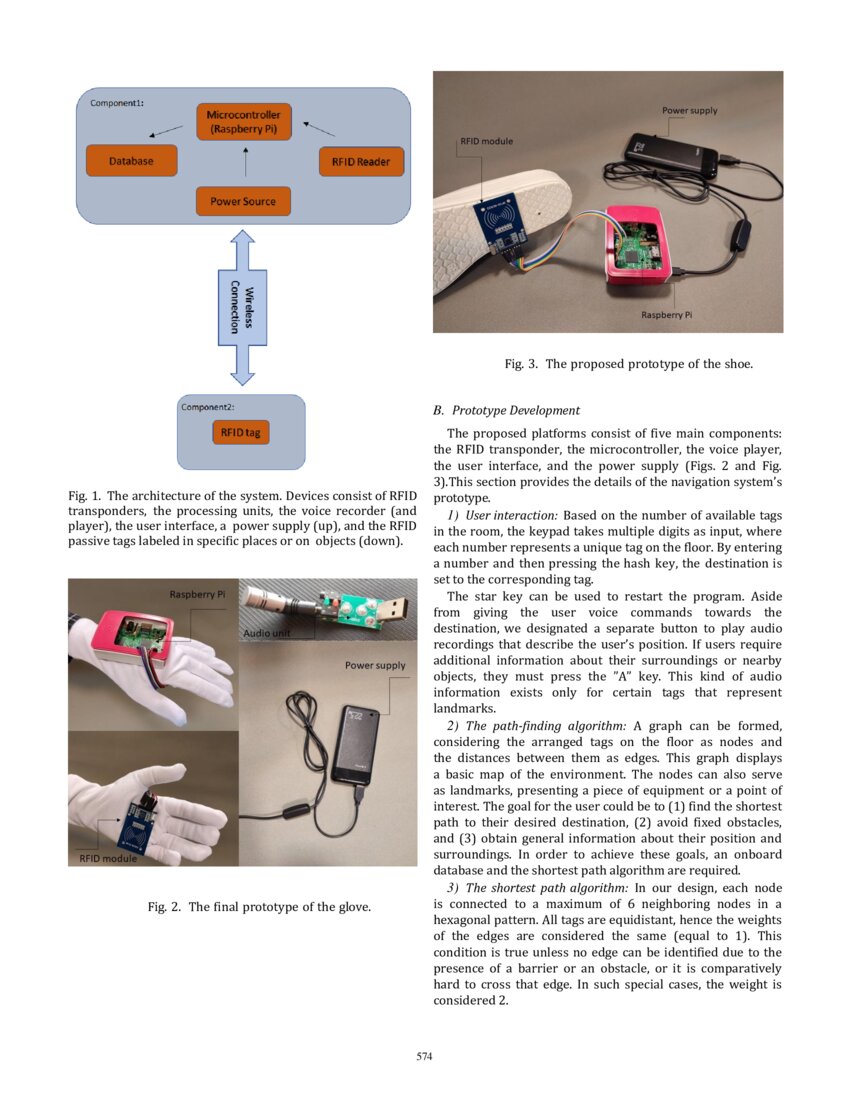 Component1:

Microcontroller (Raspberry Pi)

Database

RFID Reader

Power Source

Wireless Connection

Component2:

RFID tag

Fig. 1. The architecture of the system. Devices consist of RFID transponders, the processing units, the voice recorder (and player), the user interface, a power supply (up), and the RFID passive tags labeled in specific places or on objects (down).

Raspberry Pi

Audio unit

Power supply

RFID module

Fig. 2. The final prototype of the glove.

Power supply

RFID module

Raspberry Pi

Fig. 3. The proposed prototype of the shoe.

B. Prototype Development

The proposed platforms consist of five main components: the RFID transponder, the microcontroller, the voice player, the user interface, and the power supply (Figs. 2 and Fig. 3).This section provides the details of the navigation system's prototype.

1) User interaction: Based on the number of available tags in the room, the keypad takes multiple digits as input, where each number represents a unique tag on the floor. By entering a number and then pressing the hash key, the destination is set to the corresponding tag.

The star key can be used to restart the program. Aside from giving the user voice commands towards the destination, we designated a separate button to play audio recordings that describe the user's position. If users require additional information about their surroundings or nearby objects, they must press the "A" key. This kind of audio information exists only for certain tags that represent landmarks.

2) The path-finding algorithm: A graph can be formed, considering the arranged tags on the floor as nodes and the distances between them as edges. This graph displays a basic map of the environment. The nodes can also serve as landmarks, presenting a piece of equipment or a point of interest. The goal for the user could be to (1) find the shortest path to their desired destination, (2) avoid fixed obstacles, and (3) obtain general information about their position and surroundings. In order to achieve these goals, an onboard database and the shortest path algorithm are required.

3) The shortest path algorithm: In our design, each node is connected to a maximum of 6 neighboring nodes in a hexagonal pattern. All tags are equidistant, hence the weights of the edges are considered the same (equal to 1). This condition is true unless no edge can be identified due to the presence of a barrier or an obstacle, or it is comparatively hard to cross that edge. In such special cases, the weight is considered 2.

574