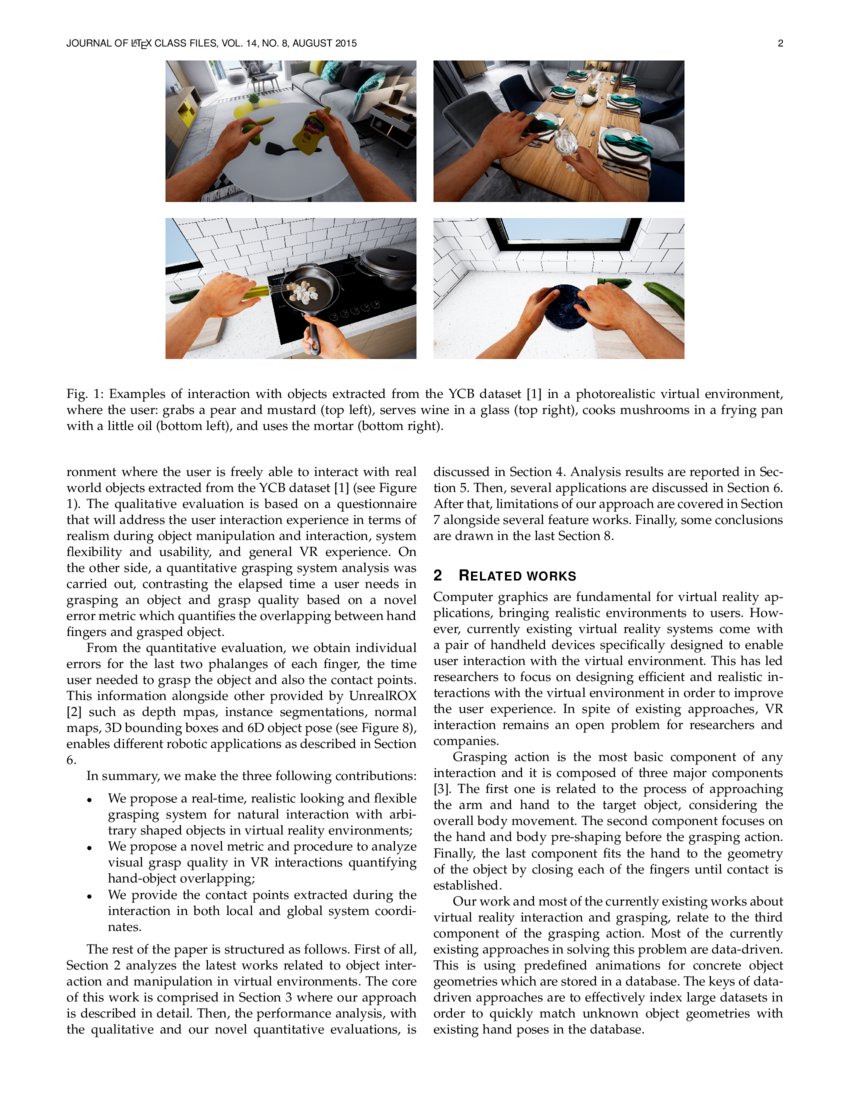 JOURNAL OF LATEX CLASS FILES, VOL. 14, NO. 8, AUGUST 2015 2

Fig. 1: Examples of interaction with objects extracted from the YCB dataset [1] in a photorealistic virtual environment, where the user: grabs a pear and mustard (top left), serves wine in a glass (top right), cooks mushrooms in a frying pan with a little oil (bottom left), and uses the mortar (bottom right).

ronment where the user is freely able to interact with real world objects extracted from the YCB dataset [1] (see Figure 1). The qualitative evaluation is based on a questionnaire that will address the user interaction experience in terms of realism during object manipulation and interaction, system flexibility and usability, and general VR experience. On the other side, a quantitative grasping system analysis was carried out, contrasting the elapsed time a user needs in grasping an object and grasp quality based on a novel error metric which quantifies the overlapping between hand fingers and grasped object.

From the quantitative evaluation, we obtain individual errors for the last two phalanges of each finger, the time user needed to grasp the object and also the contact points. This information alongside other provided by UnrealROX [2] such as depth mpas, instance segmentations, normal maps, 3D bounding boxes and 6D object pose (see Figure 8), enables different robotic applications as described in Section 6.

In summary, we make the three following contributions:

• We propose a real-time, realistic looking and flexible grasping system for natural interaction with arbitrary shaped objects in virtual reality environments;
• We propose a novel metric and procedure to analyze visual grasp quality in VR interactions quantifying hand-object overlapping;
• We provide the contact points extracted during the interaction in both local and global system coordinates.

The rest of the paper is structured as follows. First of all, Section 2 analyzes the latest works related to object interaction and manipulation in virtual environments. The core of this work is comprised in Section 3 where our approach is described in detail. Then, the performance analysis, with the qualitative and our novel quantitative evaluations, is discussed in Section 4. Analysis results are reported in Section 5. Then, several applications are discussed in Section 6. After that, limitations of our approach are covered in Section 7 alongside several feature works. Finally, some conclusions are drawn in the last Section 8.

2 RELATED WORKS

Computer graphics are fundamental for virtual reality applications, bringing realistic environments to users. However, currently existing virtual reality systems come with a pair of handheld devices specifically designed to enable user interaction with the virtual environment. This has led researchers to focus on designing efficient and realistic interactions with the virtual environment in order to improve the user experience. In spite of existing approaches, VR interaction remains an open problem for researchers and companies.

Grasping action is the most basic component of any interaction and it is composed of three major components [3]. The first one is related to the process of approaching the arm and hand to the target object, considering the overall body movement. The second component focuses on the hand and body pre-shaping before the grasping action. Finally, the last component fits the hand to the geometry of the object by closing each of the fingers until contact is established.

Our work and most of the currently existing works about virtual reality interaction and grasping, relate to the third component of the grasping action. Most of the currently existing approaches in solving this problem are data-driven. This is using predefined animations for concrete object geometries which are stored in a database. The keys of data-driven approaches are to effectively index large datasets in order to quickly match unknown object geometries with existing hand poses in the database.