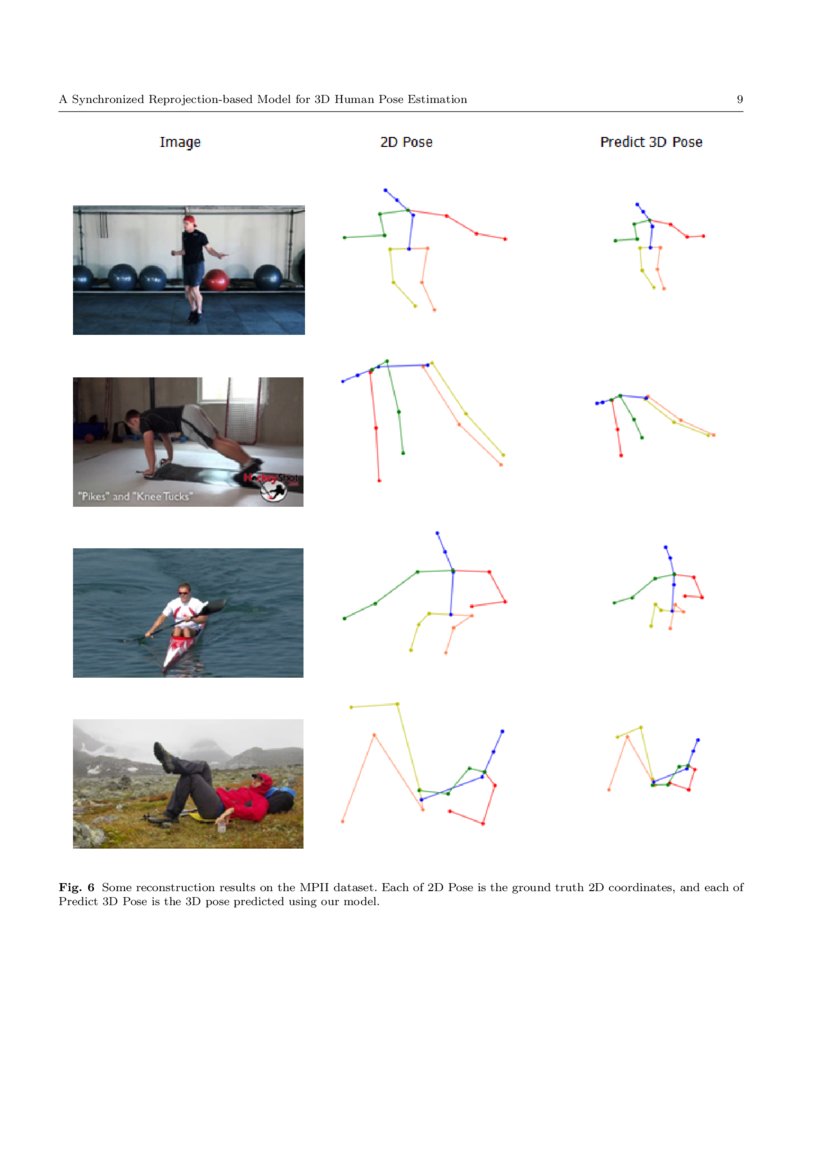 A Synchronized Reprojection-based Model for 3D Human Pose Estimation 9

Image

2D Pose

Predict 3D Pose

"Pikes" and "Knee Tucks"

**Fig. 6** Some reconstruction results on the MPII dataset. Each of 2D Pose is the ground truth 2D coordinates, and each of Predict 3D Pose is the 3D pose predicted using our model.