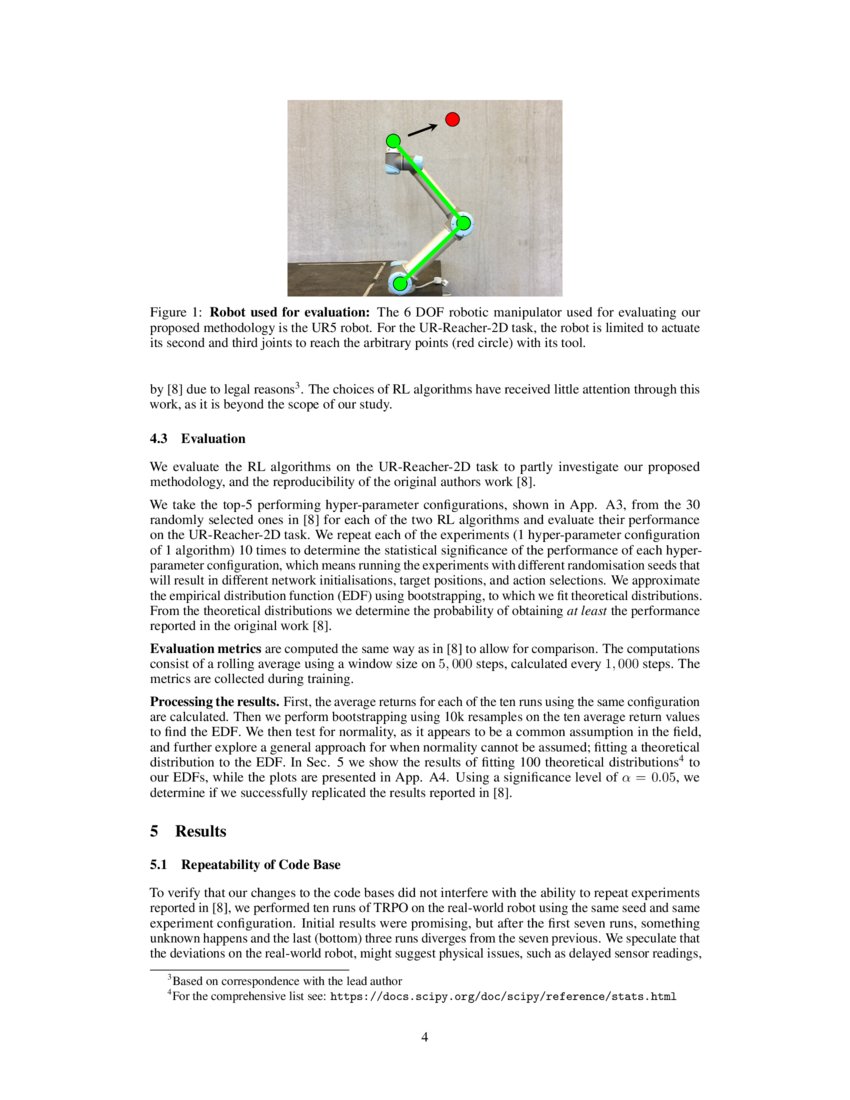 Figure 1: **Robot used for evaluation:** The 6 DOF robotic manipulator used for evaluating our proposed methodology is the UR5 robot. For the UR-Reacher-2D task, the robot is limited to actuate its second and third joints to reach the arbitrary points (red circle) with its tool.

by [8] due to legal reasons$^3$. The choices of RL algorithms have received little attention through this work, as it is beyond the scope of our study.

**4.3 Evaluation**

We evaluate the RL algorithms on the UR-Reacher-2D task to partly investigate our proposed methodology, and the reproducibility of the original authors work [8].

We take the top-5 performing hyper-parameter configurations, shown in App. A3, from the 30 randomly selected ones in [8] for each of the two RL algorithms and evaluate their performance on the UR-Reacher-2D task. We repeat each of the experiments (1 hyper-parameter configuration of 1 algorithm) 10 times to determine the statistical significance of the performance of each hyper-parameter configuration, which means running the experiments with different randomisation seeds that will result in different network initialisations, target positions, and action selections. We approximate the empirical distribution function (EDF) using bootstrapping, to which we fit theoretical distributions. From the theoretical distributions we determine the probability of obtaining *at least* the performance reported in the original work [8].

**Evaluation metrics** are computed the same way as in [8] to allow for comparison. The computations consist of a rolling average using a window size on $5,000$ steps, calculated every $1,000$ steps. The metrics are collected during training.

**Processing the results.** First, the average returns for each of the ten runs using the same configuration are calculated. Then we perform bootstrapping using 10k resamples on the ten average return values to find the EDF. We then test for normality, as it appears to be a common assumption in the field, and further explore a general approach for when normality cannot be assumed; fitting a theoretical distribution to the EDF. In Sec. 5 we show the results of fitting 100 theoretical distributions$^4$ to our EDFs, while the plots are presented in App. A4. Using a significance level of $\alpha = 0.05$, we determine if we successfully replicated the results reported in [8].

**5 Results**

**5.1 Repeatability of Code Base**

To verify that our changes to the code bases did not interfere with the ability to repeat experiments reported in [8], we performed ten runs of TRPO on the real-world robot using the same seed and same experiment configuration. Initial results were promising, but after the first seven runs, something unknown happens and the last (bottom) three runs diverges from the seven previous. We speculate that the deviations on the real-world robot, might suggest physical issues, such as delayed sensor readings,

$^3$Based on correspondence with the lead author
$^4$For the comprehensive list see: https://docs.scipy.org/doc/scipy/reference/stats.html

4