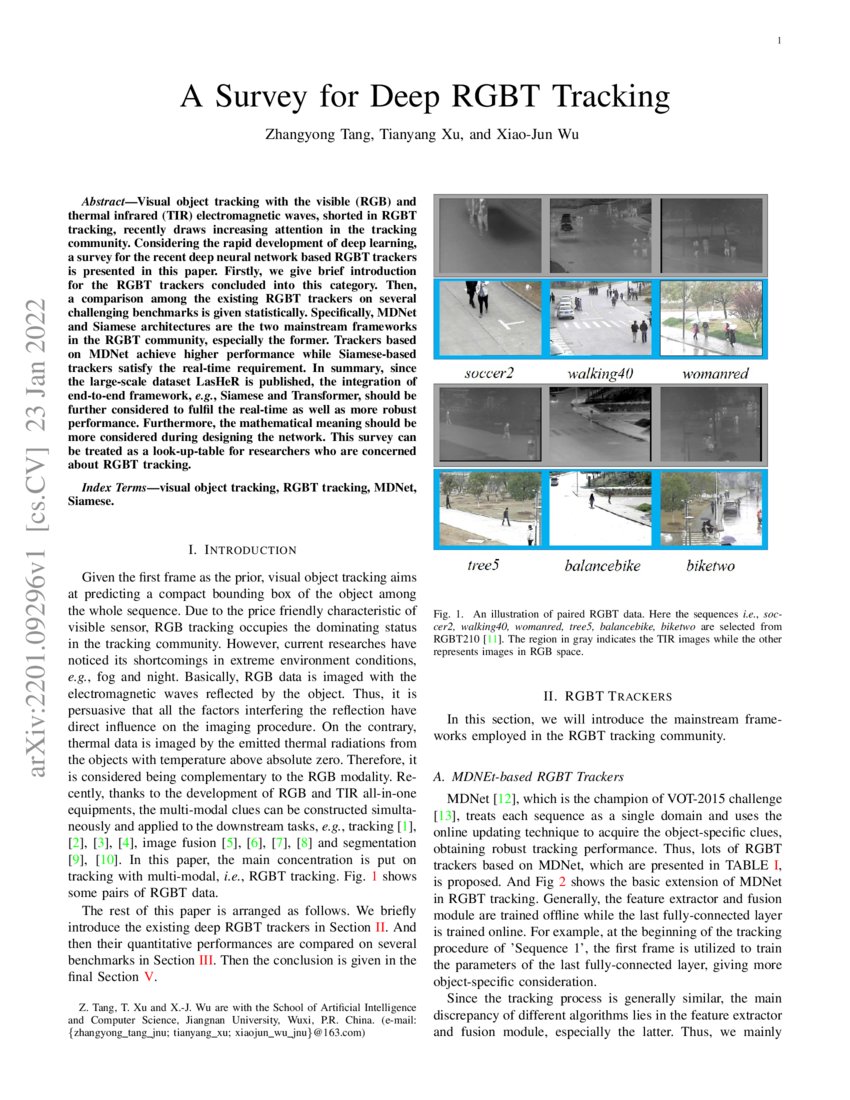 1

A Survey for Deep RGBT Tracking

Zhangyong Tang, Tianyang Xu, and Xiao-Jun Wu

arXiv:2201.09296v1 [cs.CV] 23 Jan 2022

Abstract—Visual object tracking with the visible (RGB) and thermal infrared (TIR) electromagnetic waves, shorted in RGBT tracking, recently draws increasing attention in the tracking community. Considering the rapid development of deep learning, a survey for the recent deep neural network based RGBT trackers is presented in this paper. Firstly, we give brief introduction for the RGBT trackers concluded into this category. Then, a comparison among the existing RGBT trackers on several challenging benchmarks is given statistically. Specifically, MDNet and Siamese architectures are the two mainstream frameworks in the RGBT community, especially the former. Trackers based on MDNet achieve higher performance while Siamese-based trackers satisfy the real-time requirement. In summary, since the large-scale dataset LasHeR is published, the integration of end-to-end framework, e.g., Siamese and Transformer, should be further considered to fulfil the real-time as well as more robust performance. Furthermore, the mathematical meaning should be more considered during designing the network. This survey can be treated as a look-up-table for researchers who are concerned about RGBT tracking.

Index Terms—visual object tracking, RGBT tracking, MDNet, Siamese.

I. INTRODUCTION

Given the first frame as the prior, visual object tracking aims at predicting a compact bounding box of the object among the whole sequence. Due to the price friendly characteristic of visible sensor, RGB tracking occupies the dominating status in the tracking community. However, current researches have noticed its shortcomings in extreme environment conditions, e.g., fog and night. Basically, RGB data is imaged with the electromagnetic waves reflected by the object. Thus, it is persuasive that all the factors interfering the reflection have direct influence on the imaging procedure. On the contrary, thermal data is imaged by the emitted thermal radiations from the objects with temperature above absolute zero. Therefore, it is considered being complementary to the RGB modality. Recently, thanks to the development of RGB and TIR all-in-one equipments, the multi-modal clues can be constructed simultaneously and applied to the downstream tasks, e.g., tracking [1], [2], [3], [4], image fusion [5], [6], [7], [8] and segmentation [9], [10]. In this paper, the main concentration is put on tracking with multi-modal, i.e., RGBT tracking. Fig. 1 shows some pairs of RGBT data.

The rest of this paper is arranged as follows. We briefly introduce the existing deep RGBT trackers in Section II. And then their quantitative performances are compared on several benchmarks in Section III. Then the conclusion is given in the final Section V.

Z. Tang, T. Xu and X.-J. Wu are with the School of Artificial Intelligence and Computer Science, Jiangnan University, Wuxi, P.R. China. (e-mail: {zhangyong_tang_jnu; tianyang_xu; xiaojun_wu_jnu}@163.com)

soccer2 walking40 womanred

tree5 balancebike biketwo

Fig. 1. An illustration of paired RGBT data. Here the sequences i.e., soccer2, walking40, womanred, tree5, balancebike, biketwo are selected from RGBT210 [11]. The region in gray indicates the TIR images while the other represents images in RGB space.

II. RGBT TRACKERS

In this section, we will introduce the mainstream frameworks employed in the RGBT tracking community.

A. MDNEt-based RGBT Trackers

MDNet [12], which is the champion of VOT-2015 challenge [13], treats each sequence as a single domain and uses the online updating technique to acquire the object-specific clues, obtaining robust tracking performance. Thus, lots of RGBT trackers based on MDNet, which are presented in TABLE I, is proposed. And Fig 2 shows the basic extension of MDNet in RGBT tracking. Generally, the feature extractor and fusion module are trained offline while the last fully-connected layer is trained online. For example, at the beginning of the tracking procedure of 'Sequence 1', the first frame is utilized to train the parameters of the last fully-connected layer, giving more object-specific consideration.

Since the tracking process is generally similar, the main discrepancy of different algorithms lies in the feature extractor and fusion module, especially the latter. Thus, we mainly