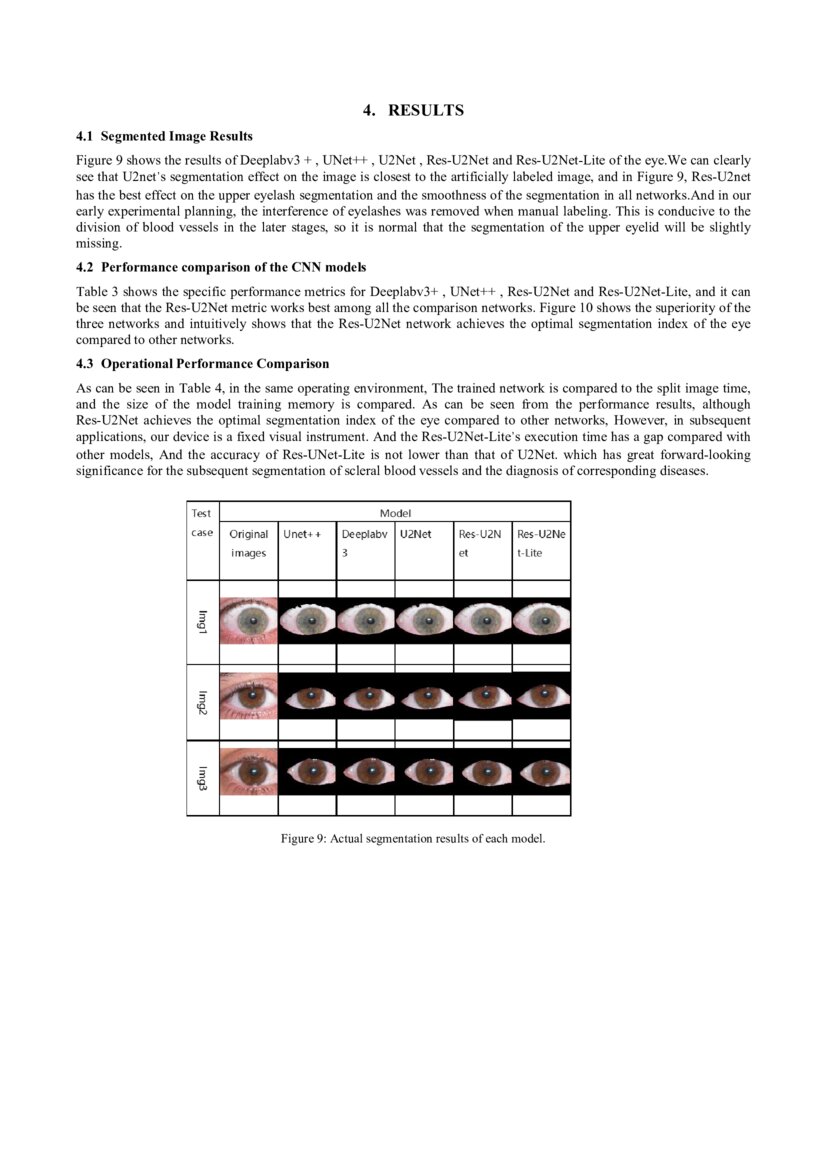 4. RESULTS

4.1 Segmented Image Results

Figure 9 shows the results of Deeplabv3 + , UNet++ , U2Net , Res-U2Net and Res-U2Net-Lite of the eye.We can clearly see that U2net's segmentation effect on the image is closest to the artificially labeled image, and in Figure 9, Res-U2net has the best effect on the upper eyelash segmentation and the smoothness of the segmentation in all networks.And in our early experimental planning, the interference of eyelashes was removed when manual labeling. This is conducive to the division of blood vessels in the later stages, so it is normal that the segmentation of the upper eyelid will be slightly missing.

4.2 Performance comparison of the CNN models

Table 3 shows the specific performance metrics for Deeplabv3+ , UNet++ , Res-U2Net and Res-U2Net-Lite, and it can be seen that the Res-U2Net metric works best among all the comparison networks. Figure 10 shows the superiority of the three networks and intuitively shows that the Res-U2Net network achieves the optimal segmentation index of the eye compared to other networks.

4.3 Operational Performance Comparison

As can be seen in Table 4, in the same operating environment, The trained network is compared to the split image time, and the size of the model training memory is compared. As can be seen from the performance results, although Res-U2Net achieves the optimal segmentation index of the eye compared to other networks, However, in subsequent applications, our device is a fixed visual instrument. And the Res-U2Net-Lite's execution time has a gap compared with other models, And the accuracy of Res-UNet-Lite is not lower than that of U2Net. which has great forward-looking significance for the subsequent segmentation of scleral blood vessels and the diagnosis of corresponding diseases.

| Test case | Model | | | | | |
|---|---|---|---|---|---|---|
| | Original images | Unet++ | Deeplabv3 | U2Net | Res-U2Net | Res-U2Net-Lite |
| Img1 | | | | | | |
| Img2 | | | | | | |
| Img3 | | | | | | |

Figure 9: Actual segmentation results of each model.