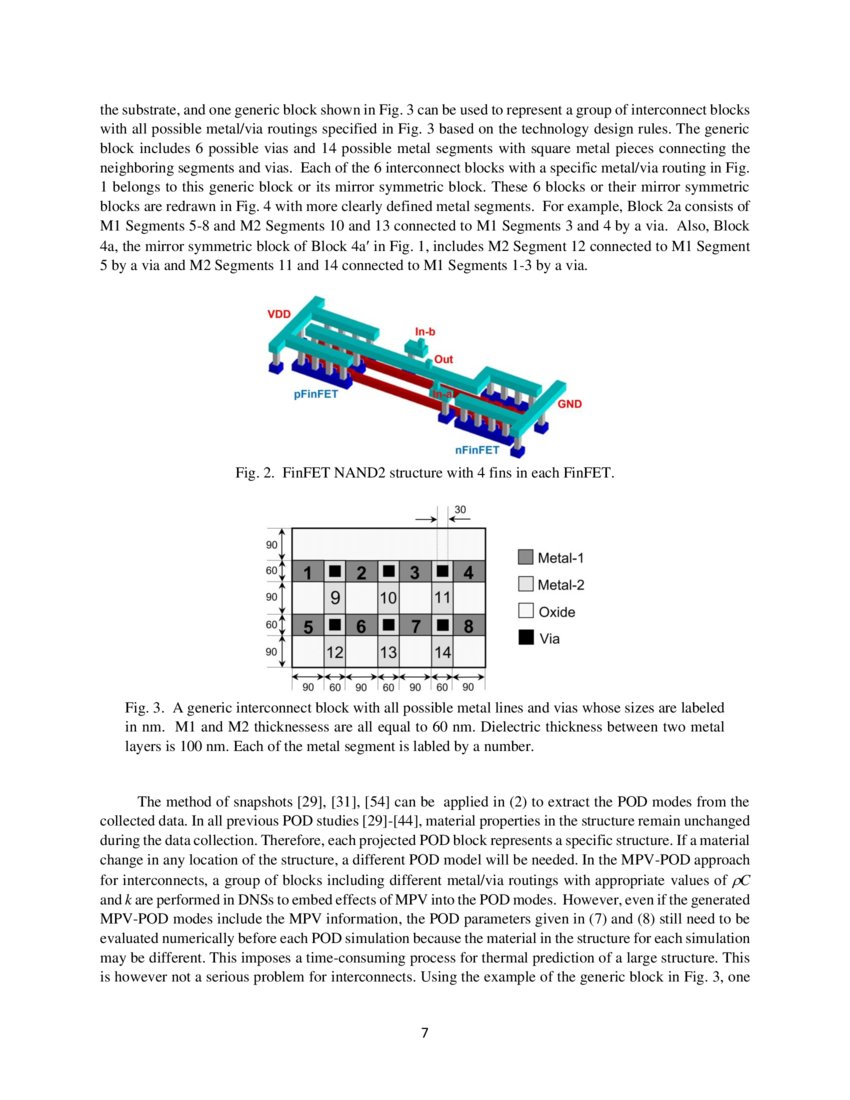 the substrate, and one generic block shown in Fig. 3 can be used to represent a group of interconnect blocks with all possible metal/via routings specified in Fig. 3 based on the technology design rules. The generic block includes 6 possible vias and 14 possible metal segments with square metal pieces connecting the neighboring segments and vias. Each of the 6 interconnect blocks with a specific metal/via routing in Fig. 1 belongs to this generic block or its mirror symmetric block. These 6 blocks or their mirror symmetric blocks are redrawn in Fig. 4 with more clearly defined metal segments. For example, Block 2a consists of M1 Segments 5-8 and M2 Segments 10 and 13 connected to M1 Segments 3 and 4 by a via. Also, Block 4a, the mirror symmetric block of Block 4a′ in Fig. 1, includes M2 Segment 12 connected to M1 Segment 5 by a via and M2 Segments 11 and 14 connected to M1 Segments 1-3 by a via.

VDD
In-b
Out
pFinFET
In-a
GND
nFinFET

Fig. 2. FinFET NAND2 structure with 4 fins in each FinFET.

30
90
60
90
60
90
1 2 3 4
9 10 11
5 6 7 8
12 13 14
90 60 90 60 90 60 90
Metal-1
Metal-2
Oxide
Via

Fig. 3. A generic interconnect block with all possible metal lines and vias whose sizes are labeled in nm. M1 and M2 thicknessess are all equal to 60 nm. Dielectric thickness between two metal layers is 100 nm. Each of the metal segment is labled by a number.

The method of snapshots [29], [31], [54] can be applied in (2) to extract the POD modes from the collected data. In all previous POD studies [29]-[44], material properties in the structure remain unchanged during the data collection. Therefore, each projected POD block represents a specific structure. If a material change in any location of the structure, a different POD model will be needed. In the MPV-POD approach for interconnects, a group of blocks including different metal/via routings with appropriate values of $\rho C$ and $k$ are performed in DNSs to embed effects of MPV into the POD modes. However, even if the generated MPV-POD modes include the MPV information, the POD parameters given in (7) and (8) still need to be evaluated numerically before each POD simulation because the material in the structure for each simulation may be different. This imposes a time-consuming process for thermal prediction of a large structure. This is however not a serious problem for interconnects. Using the example of the generic block in Fig. 3, one

7