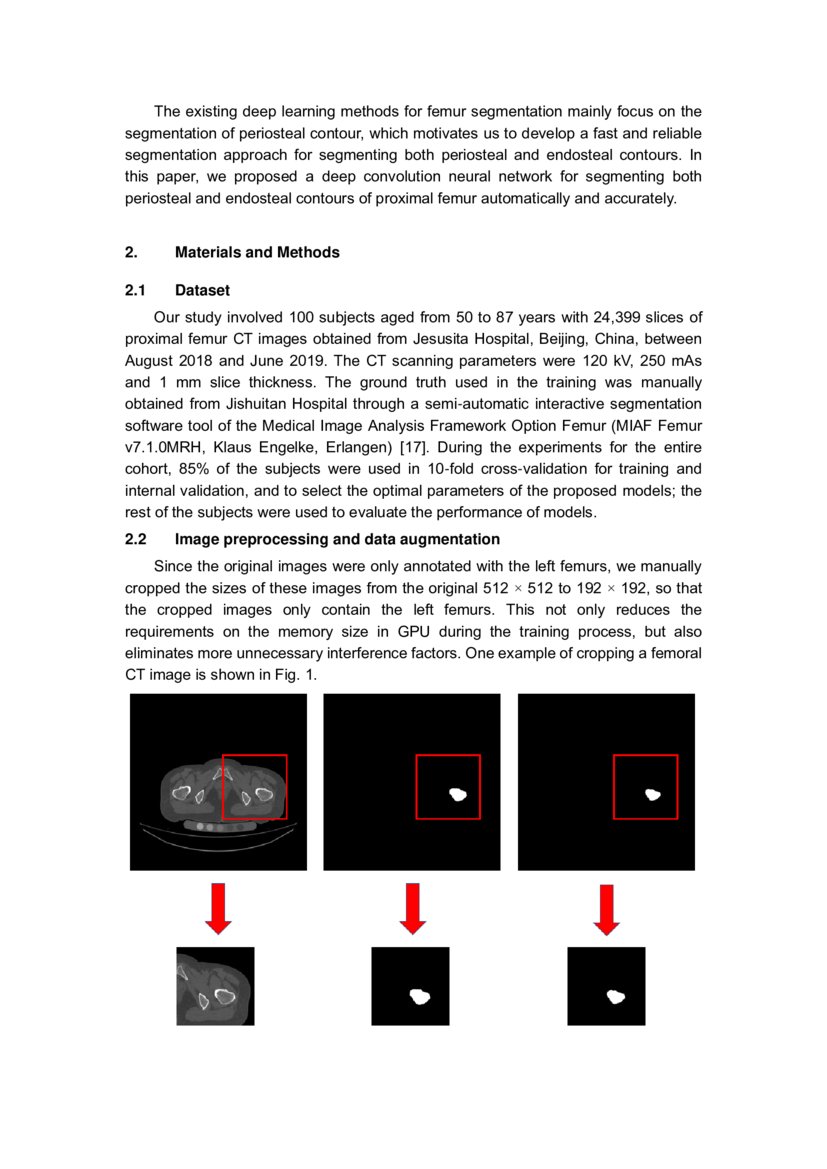 The existing deep learning methods for femur segmentation mainly focus on the segmentation of periosteal contour, which motivates us to develop a fast and reliable segmentation approach for segmenting both periosteal and endosteal contours. In this paper, we proposed a deep convolution neural network for segmenting both periosteal and endosteal contours of proximal femur automatically and accurately.

2. Materials and Methods

2.1 Dataset

Our study involved 100 subjects aged from 50 to 87 years with 24,399 slices of proximal femur CT images obtained from Jesusita Hospital, Beijing, China, between August 2018 and June 2019. The CT scanning parameters were 120 kV, 250 mAs and 1 mm slice thickness. The ground truth used in the training was manually obtained from Jishuitan Hospital through a semi-automatic interactive segmentation software tool of the Medical Image Analysis Framework Option Femur (MIAF Femur v7.1.0MRH, Klaus Engelke, Erlangen) [17]. During the experiments for the entire cohort, 85% of the subjects were used in 10-fold cross-validation for training and internal validation, and to select the optimal parameters of the proposed models; the rest of the subjects were used to evaluate the performance of models.

2.2 Image preprocessing and data augmentation

Since the original images were only annotated with the left femurs, we manually cropped the sizes of these images from the original 512 × 512 to 192 × 192, so that the cropped images only contain the left femurs. This not only reduces the requirements on the memory size in GPU during the training process, but also eliminates more unnecessary interference factors. One example of cropping a femoral CT image is shown in Fig. 1.