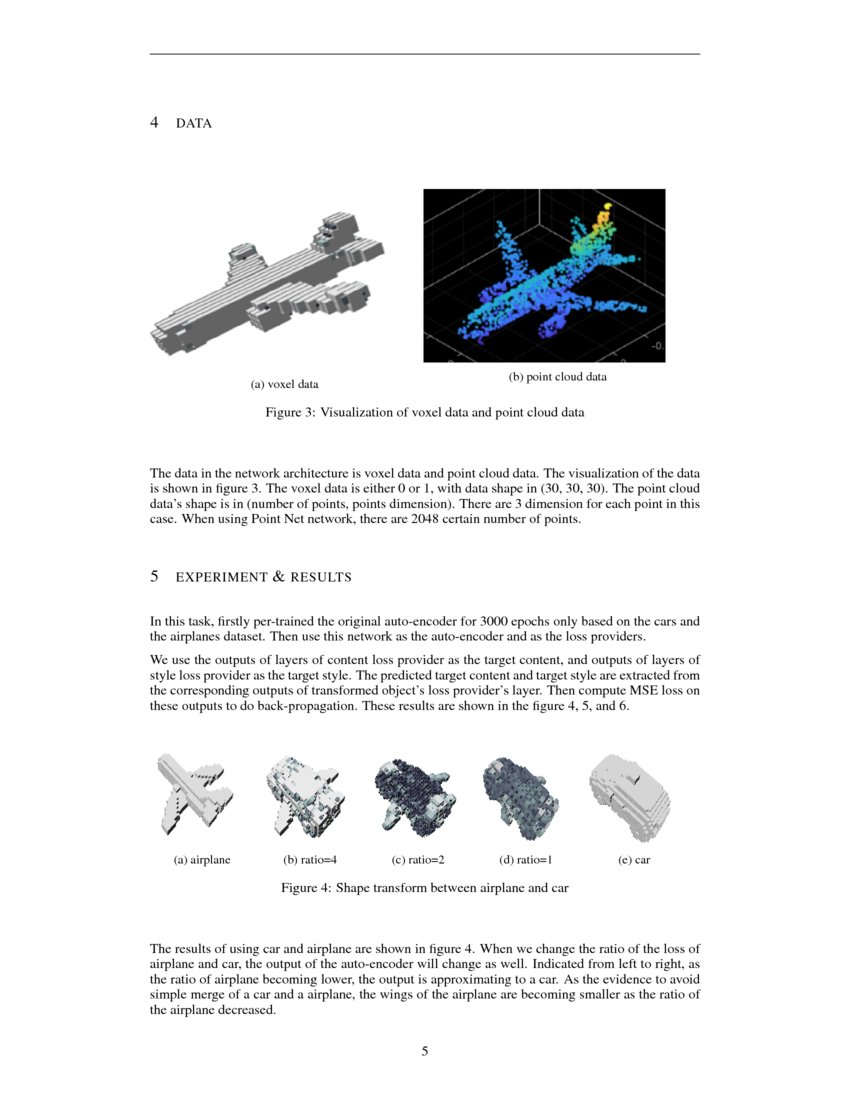 4 DATA

-0.

(a) voxel data

(b) point cloud data

Figure 3: Visualization of voxel data and point cloud data

The data in the network architecture is voxel data and point cloud data. The visualization of the data is shown in figure 3. The voxel data is either 0 or 1, with data shape in (30, 30, 30). The point cloud data's shape is in (number of points, points dimension). There are 3 dimension for each point in this case. When using Point Net network, there are 2048 certain number of points.

5 EXPERIMENT & RESULTS

In this task, firstly per-trained the original auto-encoder for 3000 epochs only based on the cars and the airplanes dataset. Then use this network as the auto-encoder and as the loss providers.

We use the outputs of layers of content loss provider as the target content, and outputs of layers of style loss provider as the target style. The predicted target content and target style are extracted from the corresponding outputs of transformed object's loss provider's layer. Then compute MSE loss on these outputs to do back-propagation. These results are shown in the figure 4, 5, and 6.

(a) airplane (b) ratio=4 (c) ratio=2 (d) ratio=1 (e) car

Figure 4: Shape transform between airplane and car

The results of using car and airplane are shown in figure 4. When we change the ratio of the loss of airplane and car, the output of the auto-encoder will change as well. Indicated from left to right, as the ratio of airplane becoming lower, the output is approximating to a car. As the evidence to avoid simple merge of a car and a airplane, the wings of the airplane are becoming smaller as the ratio of the airplane decreased.

5