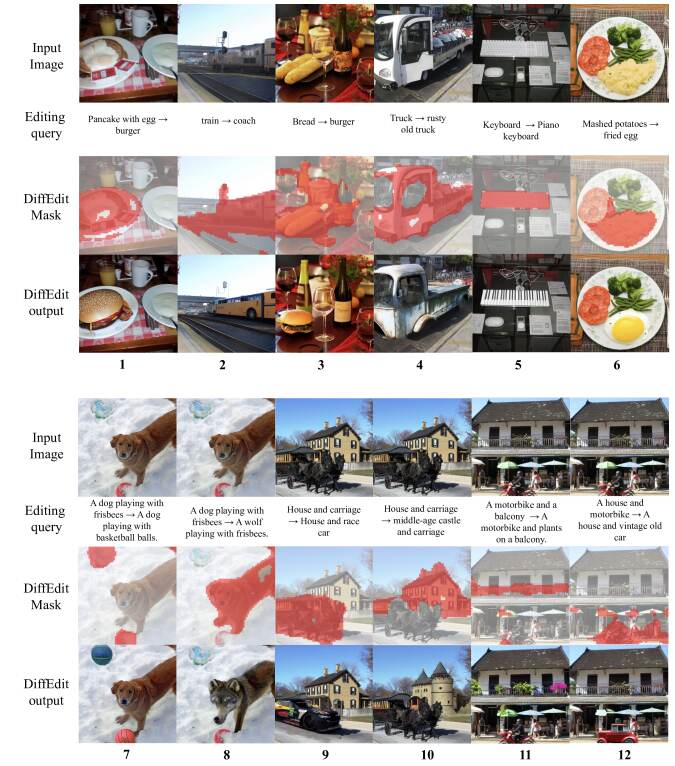 Input Image

Editing query

Pancake with egg → burger

train → coach

Bread → burger

Truck → rusty old truck

Keyboard → Piano keyboard

Mashed potatoes → fried egg

DiffEdit Mask

DiffEdit output

1 2 3 4 5 6

Input Image

Editing query

A dog playing with frisbees → A dog playing with basketball balls.

A dog playing with frisbees → A wolf playing with frisbees.

House and carriage → House and race car

House and carriage → middle-age castle and carriage

A motorbike and a balcony → A motorbike and plants on a balcony.

A house and motorbike → A house and vintage old car

DiffEdit Mask

DiffEdit output

7 8 9 10 11 12