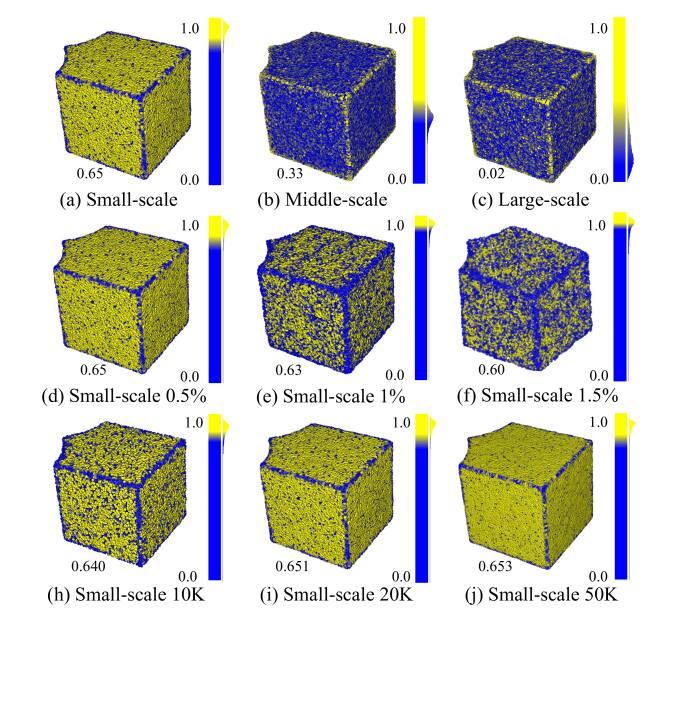 1.0
0.65
0.0
(a) Small-scale

1.0
0.33
0.0
(b) Middle-scale

1.0
0.02
0.0
(c) Large-scale

1.0
0.65
0.0
(d) Small-scale 0.5%

1.0
0.63
0.0
(e) Small-scale 1%

1.0
0.60
0.0
(f) Small-scale 1.5%

1.0
0.640
0.0
(h) Small-scale 10K

1.0
0.651
0.0
(i) Small-scale 20K

1.0
0.653
0.0
(j) Small-scale 50K