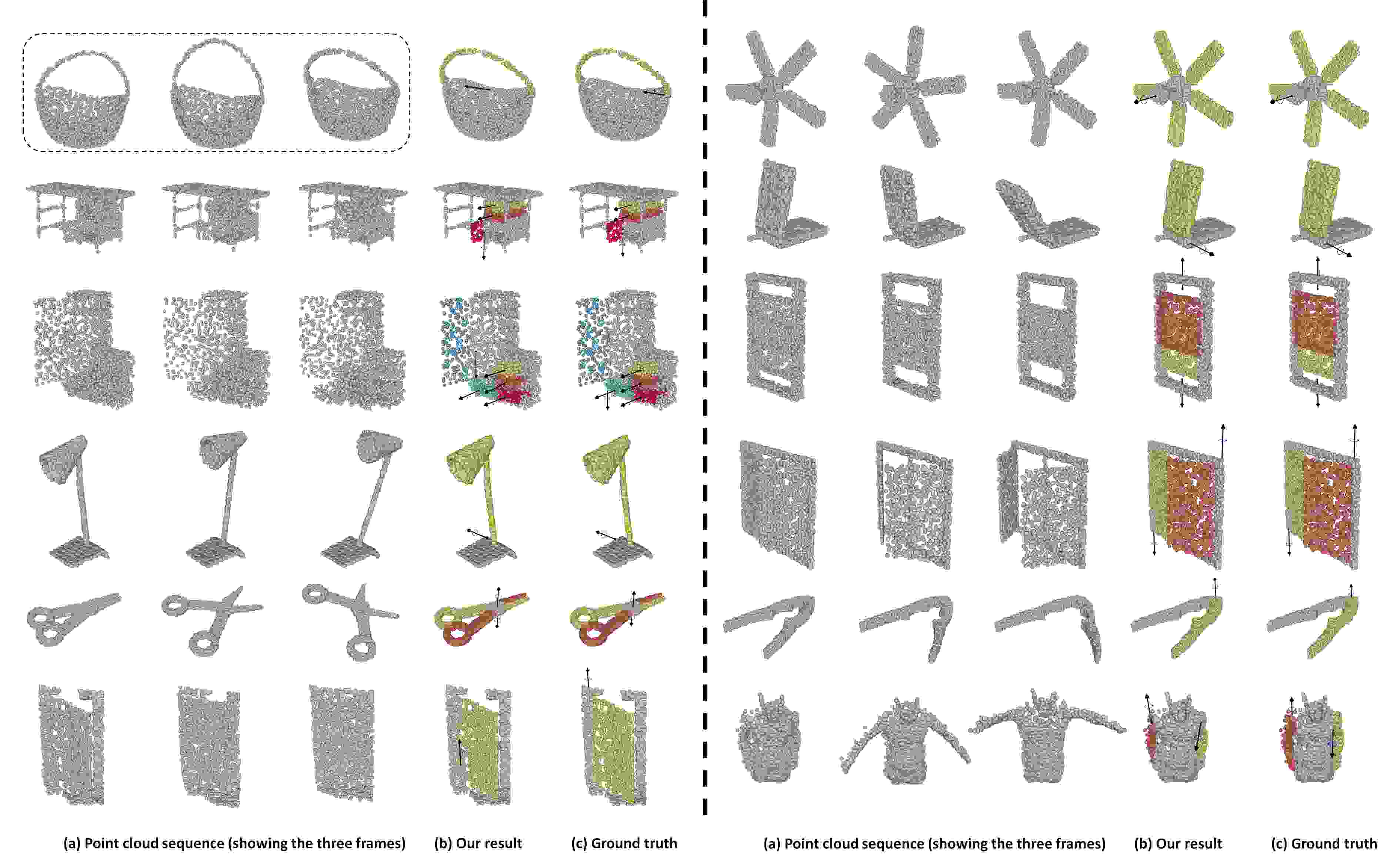 (a) Point cloud sequence (showing the three frames)
(b) Our result
(c) Ground truth

(a) Point cloud sequence (showing the three frames)
(b) Our result
(c) Ground truth