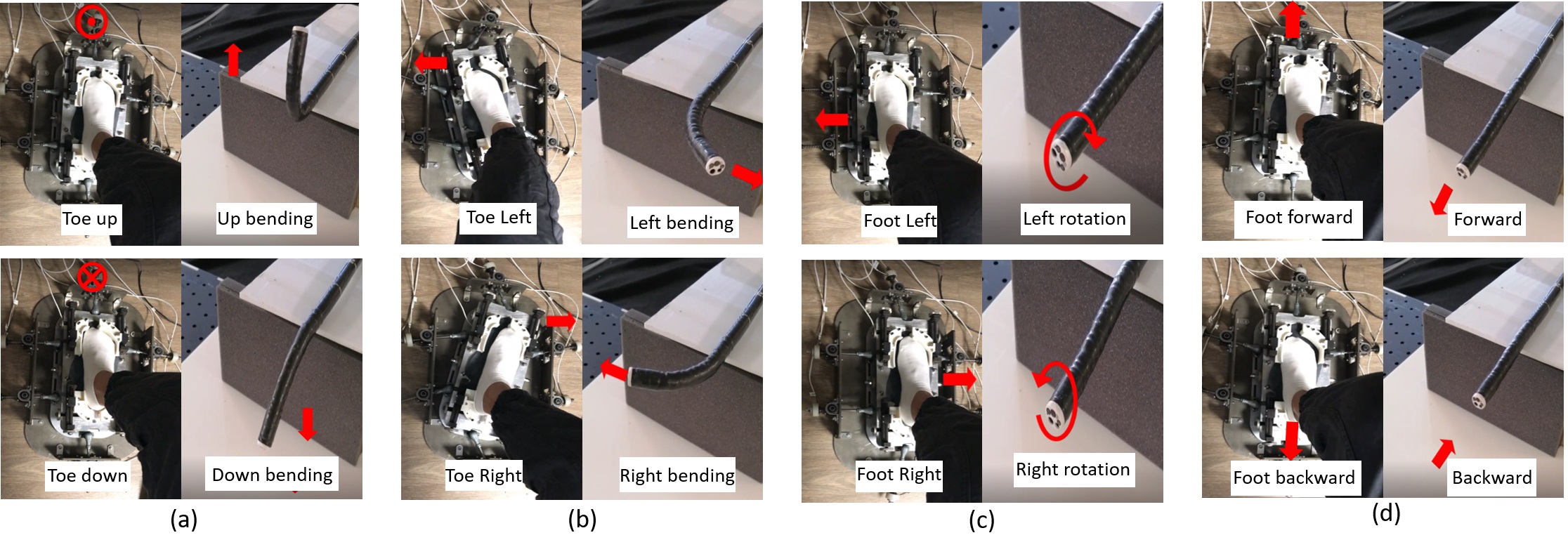 Toe up
Up bending
Toe down
Down bending
(a)

Toe Left
Left bending
Toe Right
Right bending
(b)

Foot Left
Left rotation
Foot Right
Right rotation
(c)

Foot forward
Forward
Foot backward
Backward
(d)