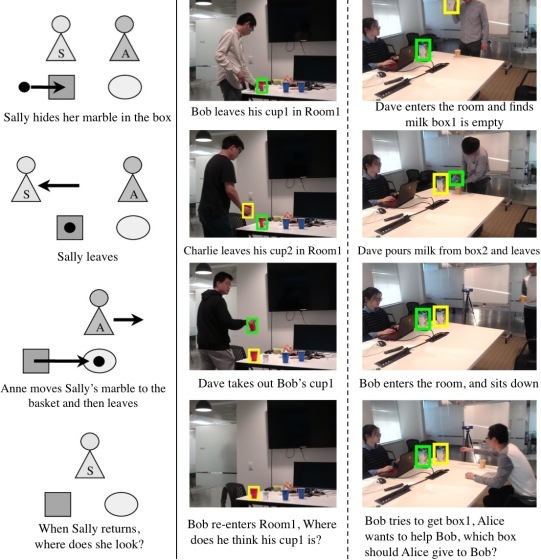 S

A

Sally hides her marble in the box

S

A

Sally leaves

A

Anne moves Sally's marble to the basket and then leaves

S

When Sally returns, where does she look?

Bob leaves his cup1 in Room1

Charlie leaves his cup2 in Room1

Dave takes out Bob's cup1

Bob re-enters Room1, Where does he think his cup1 is?

Dave enters the room and finds milk box1 is empty

Dave pours milk from box2 and leaves

Bob enters the room, and sits down

Bob tries to get box1, Alice wants to help Bob, which box should Alice give to Bob?