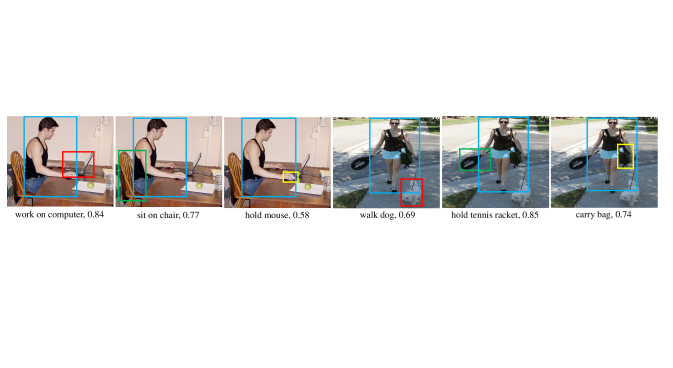 work on computer, 0.84

sit on chair, 0.77

hold mouse, 0.58

walk dog, 0.69

hold tennis racket, 0.85

carry bag, 0.74