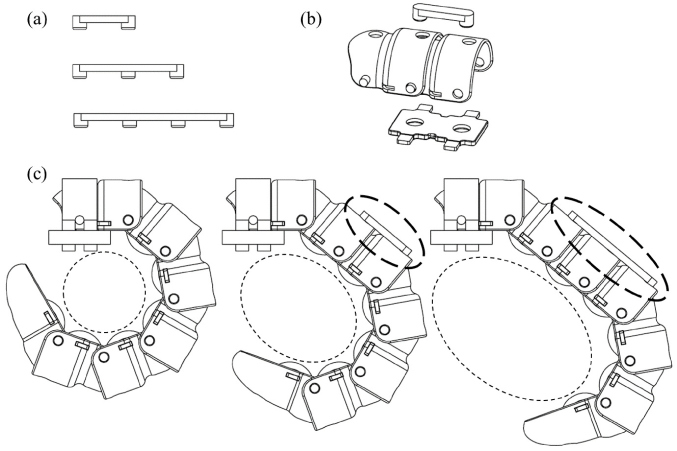 (a)

(b)

(c)