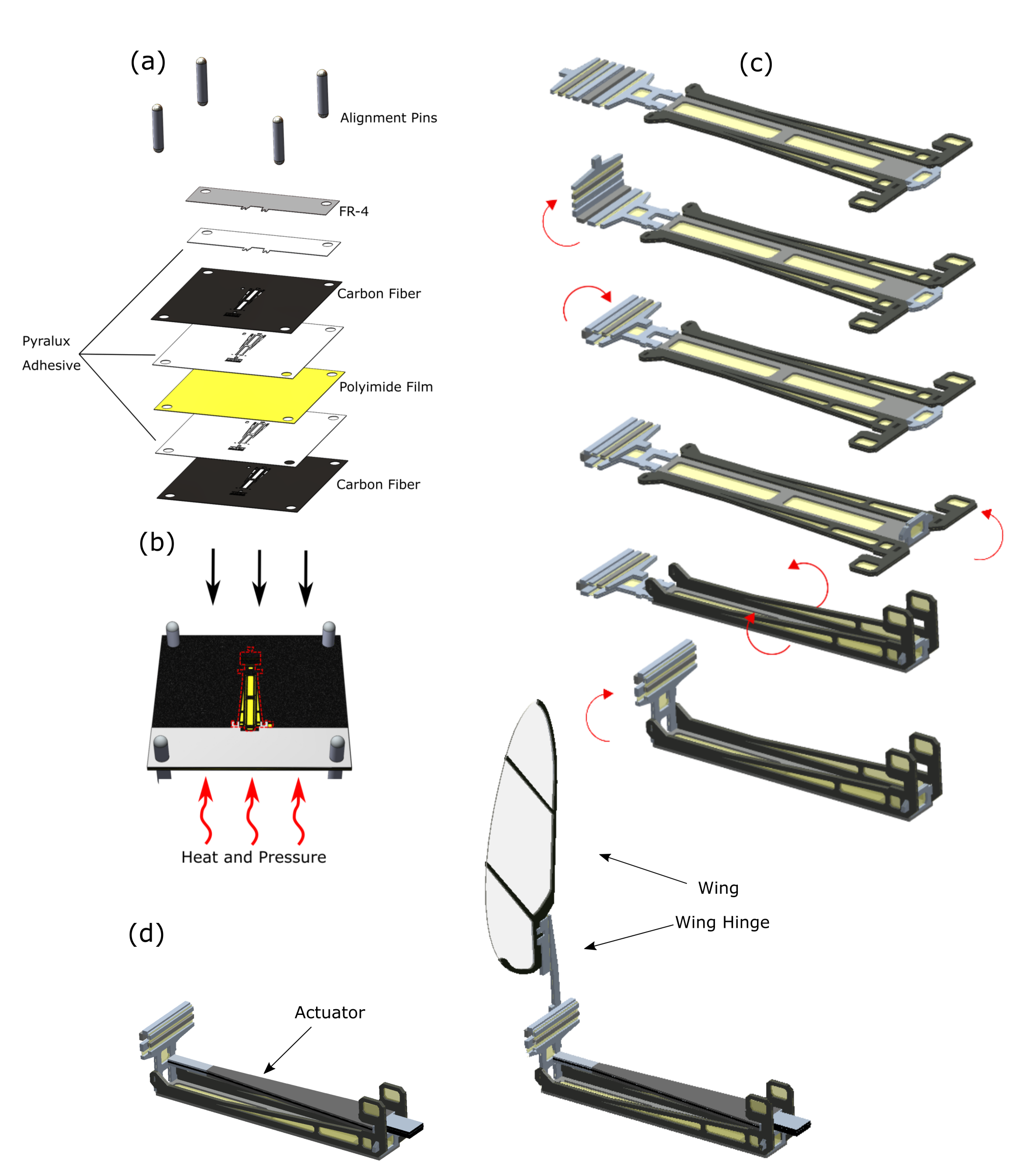 (a)

Alignment Pins

FR-4

Carbon Fiber

Pyralux Adhesive

Polyimide Film

Carbon Fiber

(b)

Heat and Pressure

(c)

Wing

Wing Hinge

(d)

Actuator