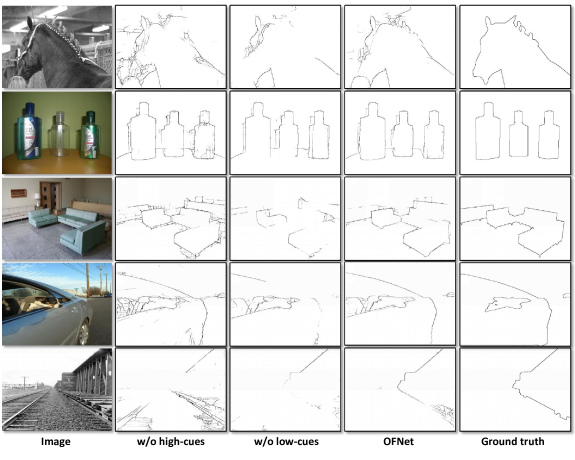 Image
w/o high-cues
w/o low-cues
OFNet
Ground truth