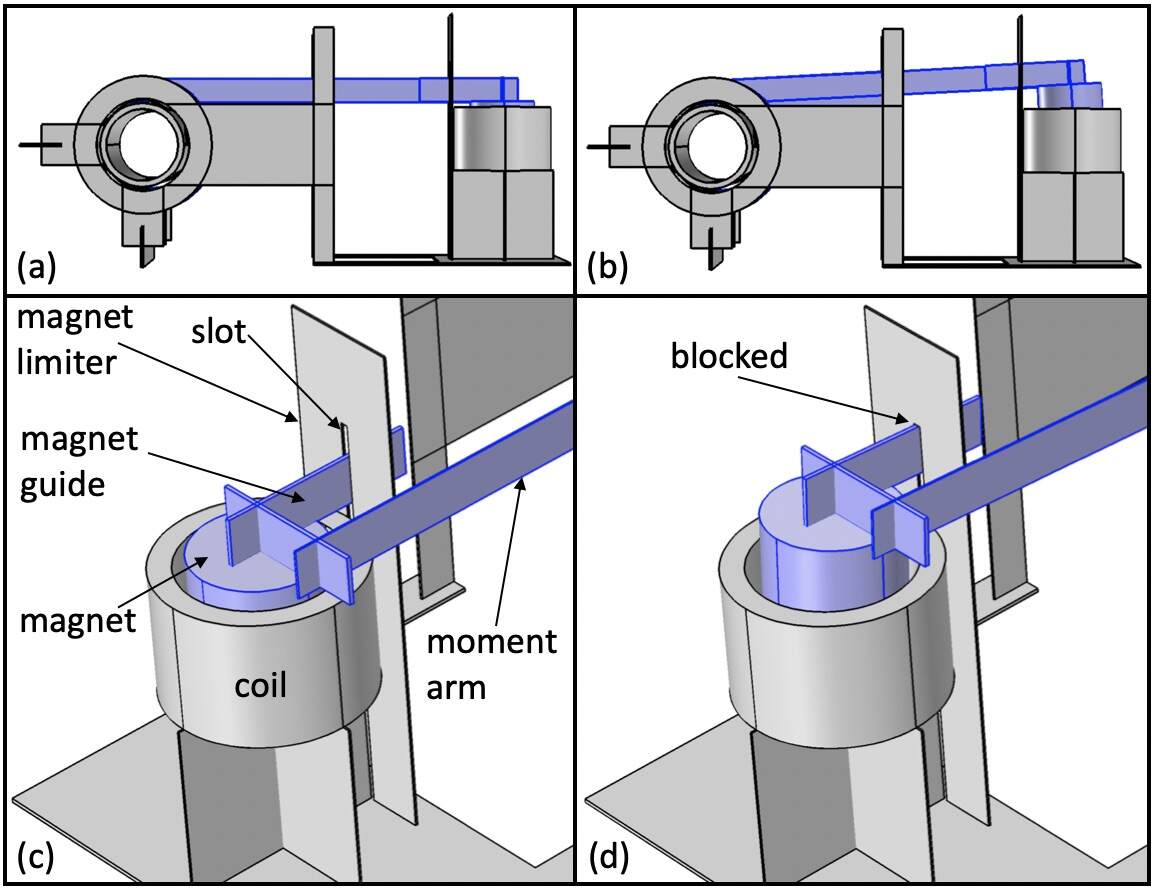 (a)

(b)

magnet limiter

slot

magnet guide

magnet

coil

moment arm

(c)

blocked

(d)