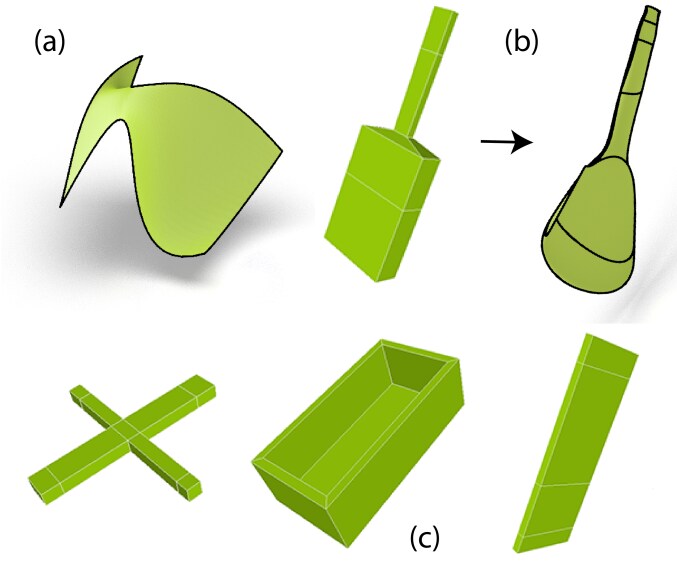 (a)

(b)

(c)