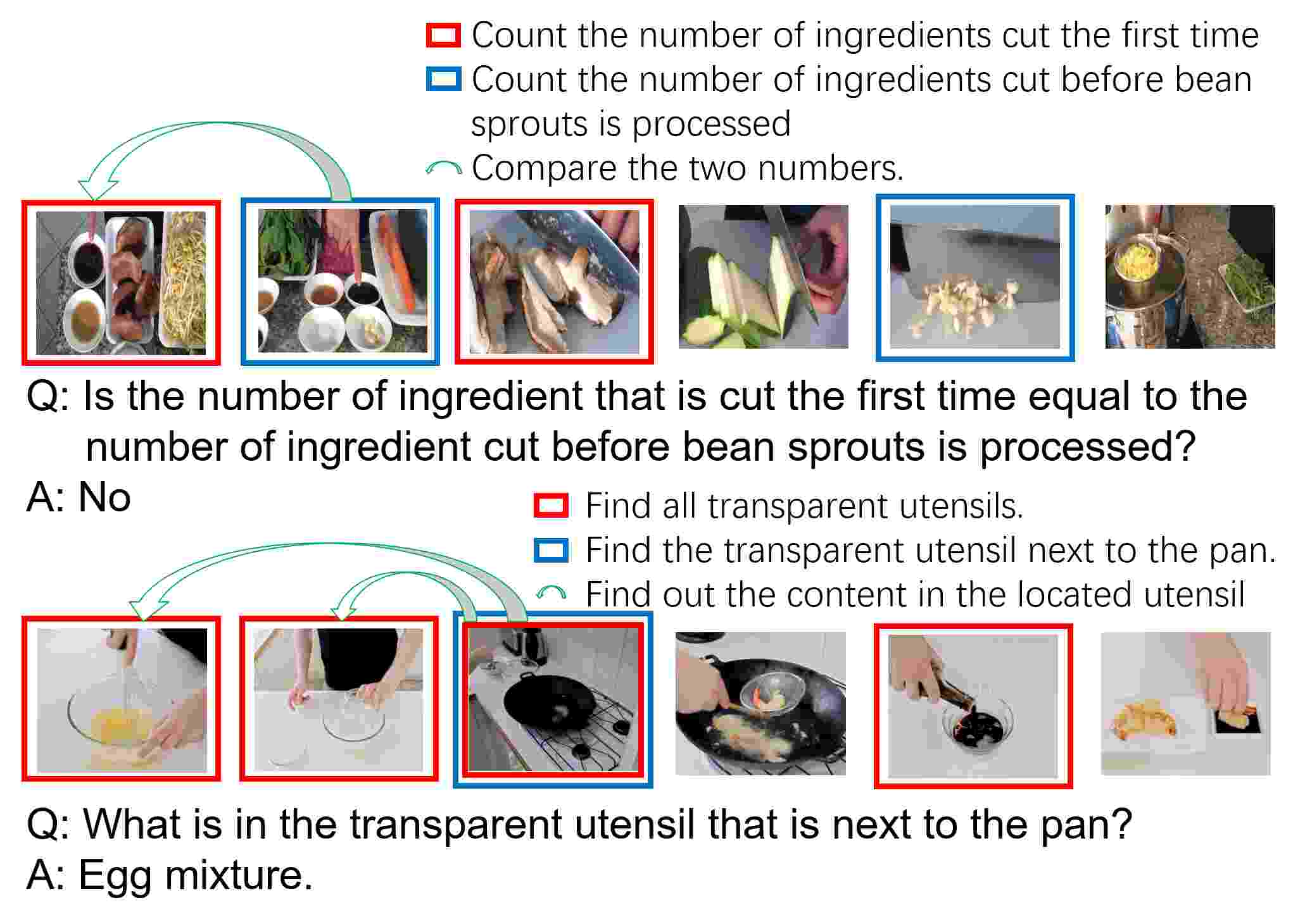 Count the number of ingredients cut the first time
Count the number of ingredients cut before bean sprouts is processed
Compare the two numbers.

Q: Is the number of ingredient that is cut the first time equal to the number of ingredient cut before bean sprouts is processed?
A: No

Find all transparent utensils.
Find the transparent utensil next to the pan.
Find out the content in the located utensil

Q: What is in the transparent utensil that is next to the pan?
A: Egg mixture.