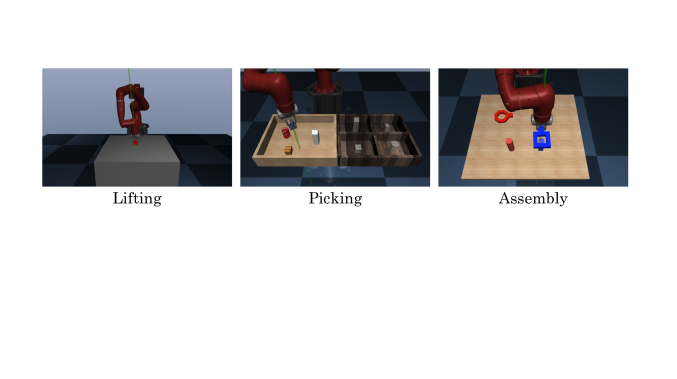 Lifting

Picking

Assembly