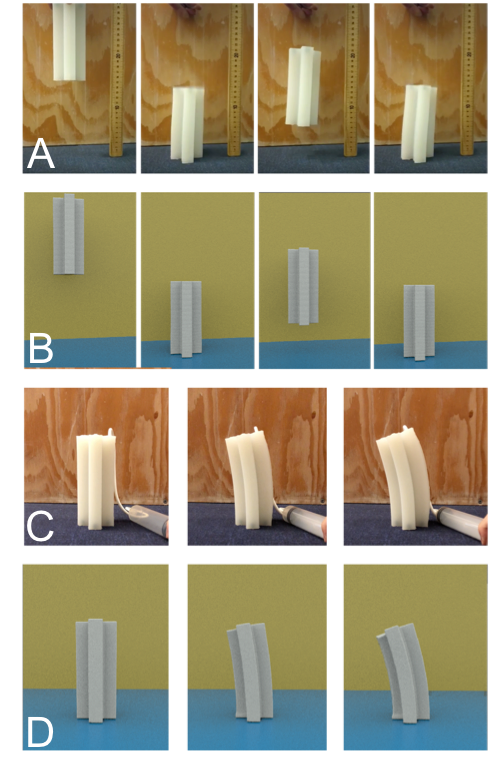 A

B

C

D