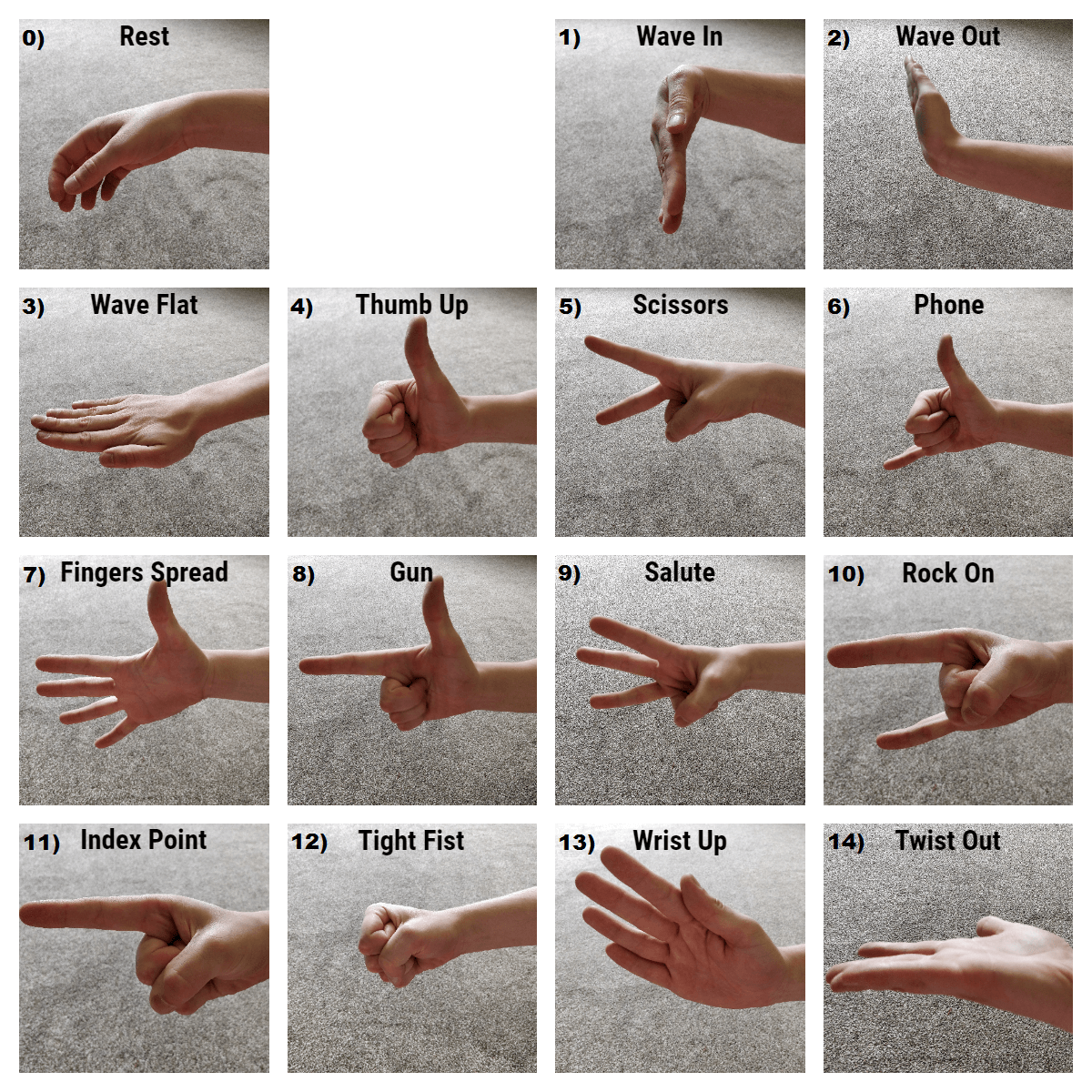 0) Rest

1) Wave In

2) Wave Out

3) Wave Flat

4) Thumb Up

5) Scissors

6) Phone

7) Fingers Spread

8) Gun

9) Salute

10) Rock On

11) Index Point

12) Tight Fist

13) Wrist Up

14) Twist Out