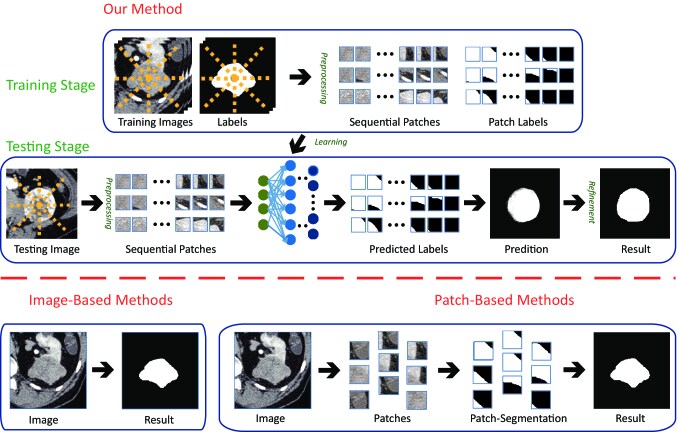 Our Method

Training Stage

Training Images

Labels

Preprocessing

Sequential Patches

Patch Labels

Learning

Testing Stage

Testing Image

Preprocessing

Sequential Patches

Predicted Labels

Predition

Refinement

Result

Image-Based Methods

Image

Result

Patch-Based Methods

Image

Patches

Patch-Segmentation

Result