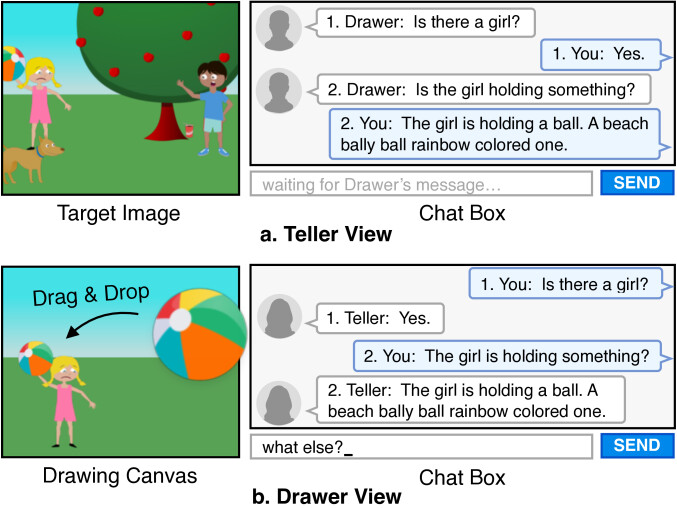 1. Drawer: Is there a girl?

1. You: Yes.

2. Drawer: Is the girl holding something?

2. You: The girl is holding a ball. A beach bally ball rainbow colored one.

waiting for Drawer's message…

SEND

Target Image

Chat Box

a. Teller View

Drag & Drop

1. You: Is there a girl?

1. Teller: Yes.

2. You: The girl is holding something?

2. Teller: The girl is holding a ball. A beach bally ball rainbow colored one.

what else?_

SEND

Drawing Canvas

Chat Box

b. Drawer View