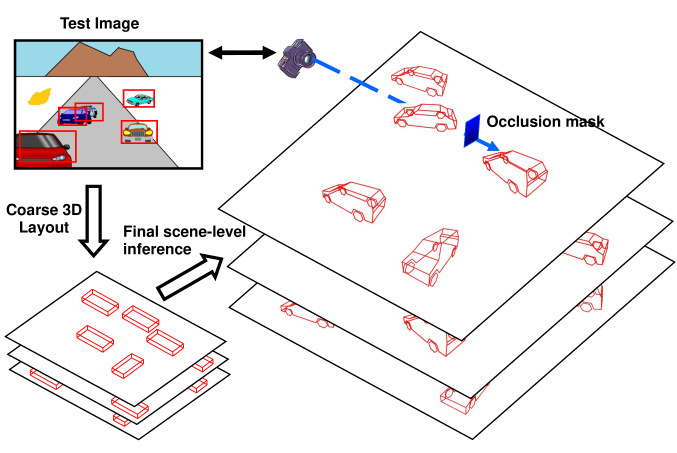 Test Image

Occlusion mask

Coarse 3D Layout

Final scene-level inference