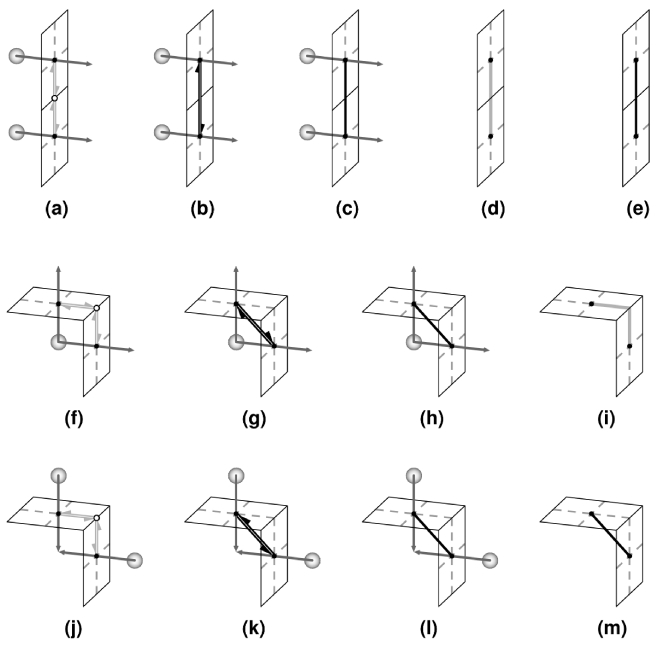 (a) (b) (c) (d) (e)

(f) (g) (h) (i)

(j) (k) (l) (m)