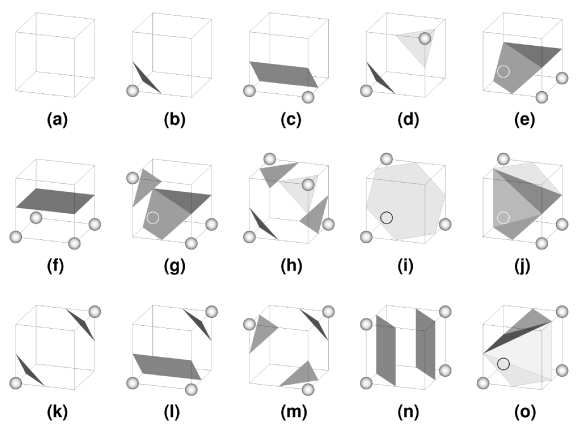 (a) (b) (c) (d) (e)

(f) (g) (h) (i) (j)

(k) (l) (m) (n) (o)