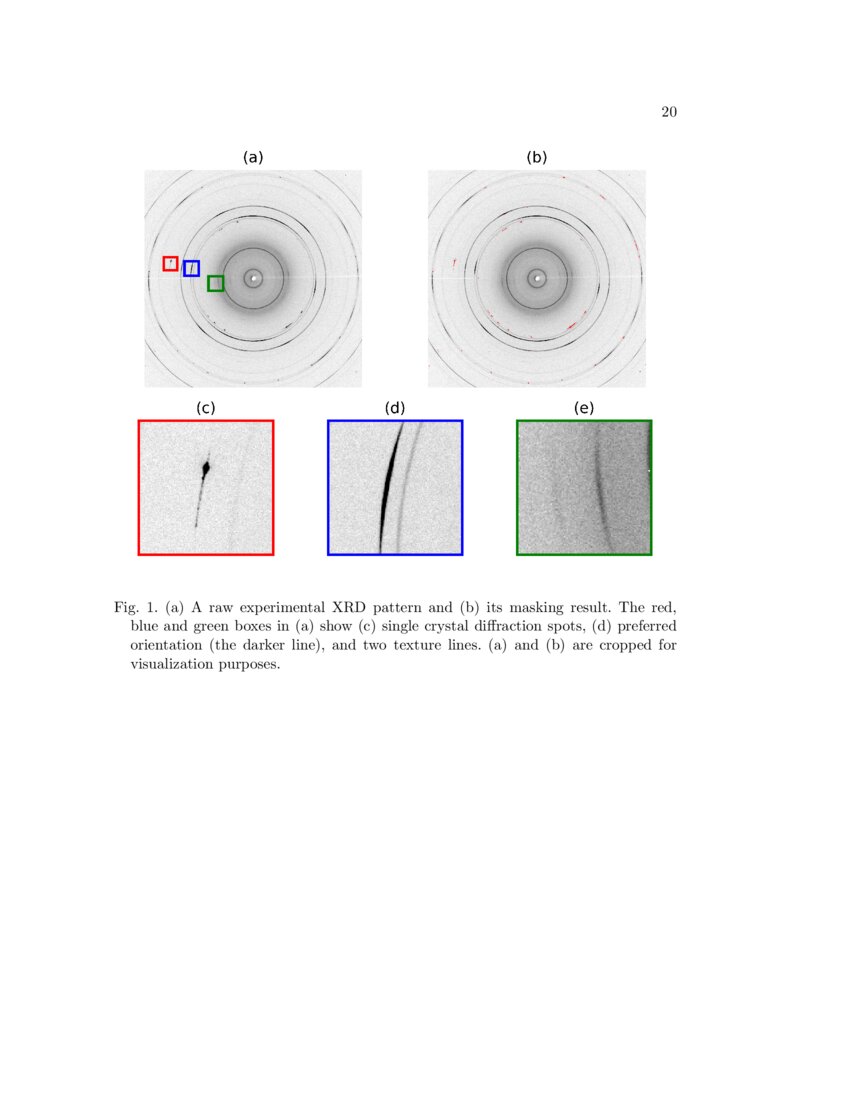 20

(a)

(b)

(c)

(d)

(e)

Fig. 1. (a) A raw experimental XRD pattern and (b) its masking result. The red, blue and green boxes in (a) show (c) single crystal diffraction spots, (d) preferred orientation (the darker line), and two texture lines. (a) and (b) are cropped for visualization purposes.